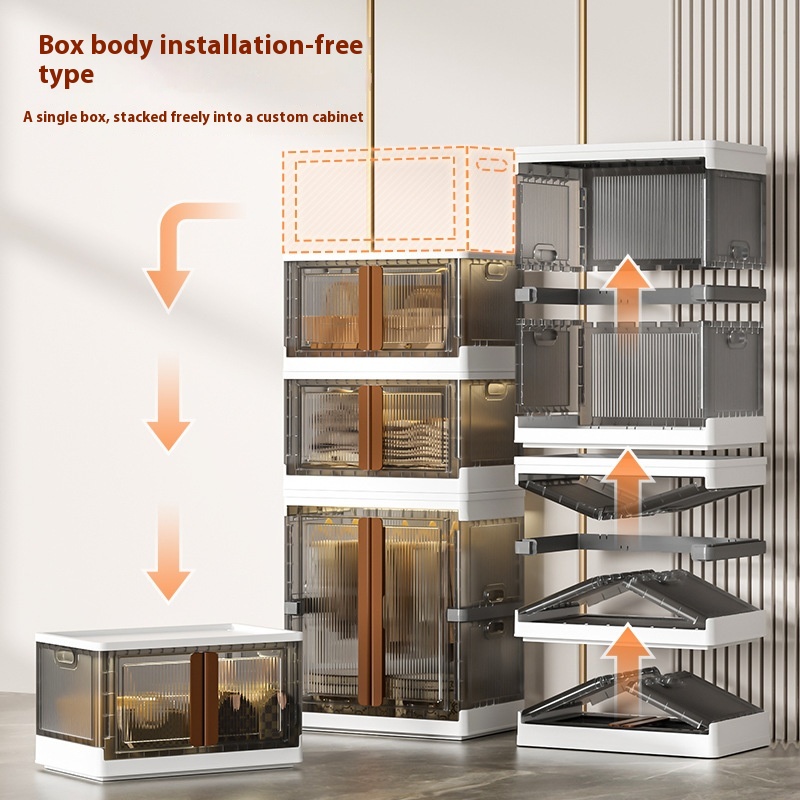 Box body installation-free type

A single box, stacked freely into a custom cabinet