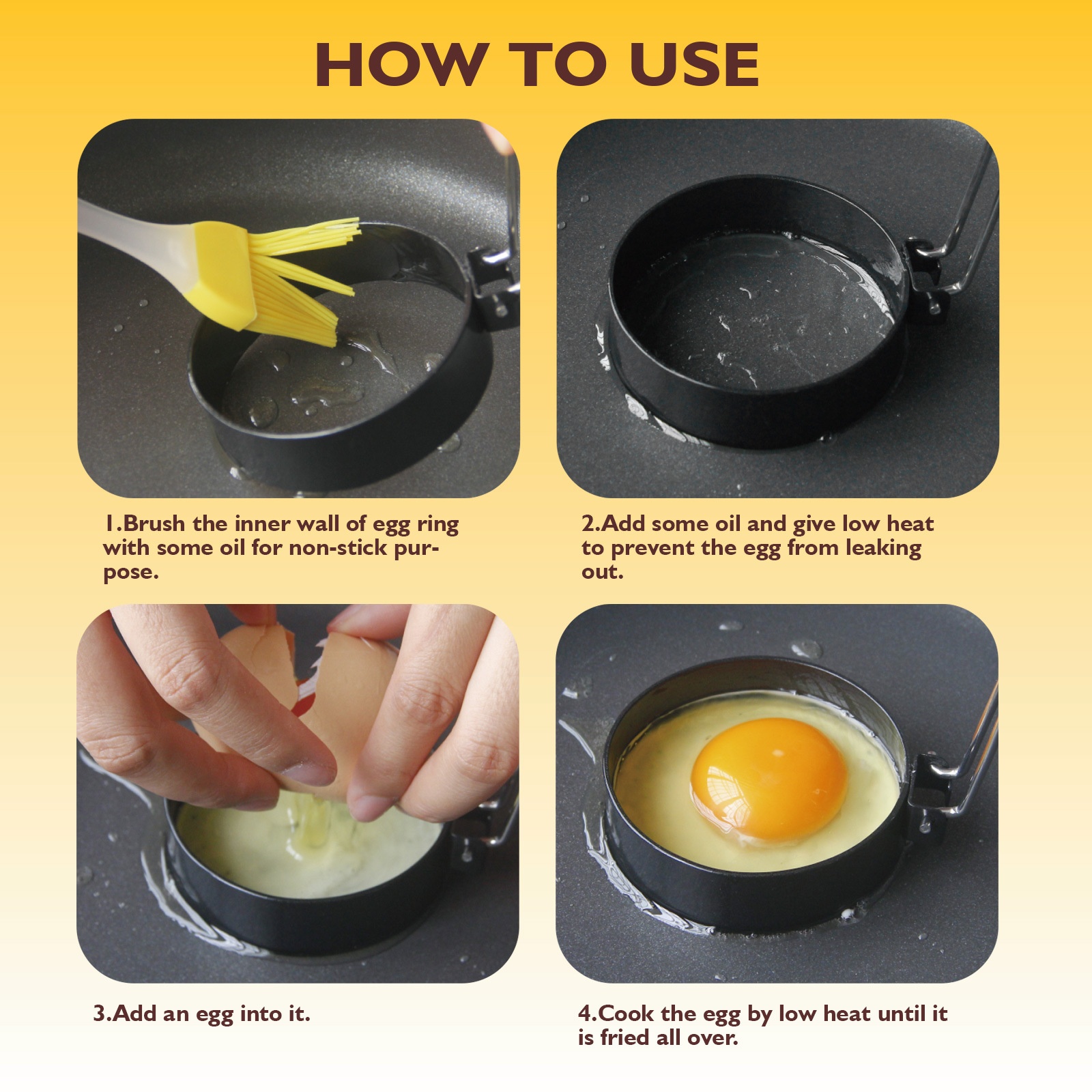 HOW TO USE

1.Brush the inner wall of egg ring with some oil for non-stick purpose.

2.Add some oil and give low heat to prevent the egg from leaking out.

3.Add an egg into it.

4.Cook the egg by low heat until it is fried all over.