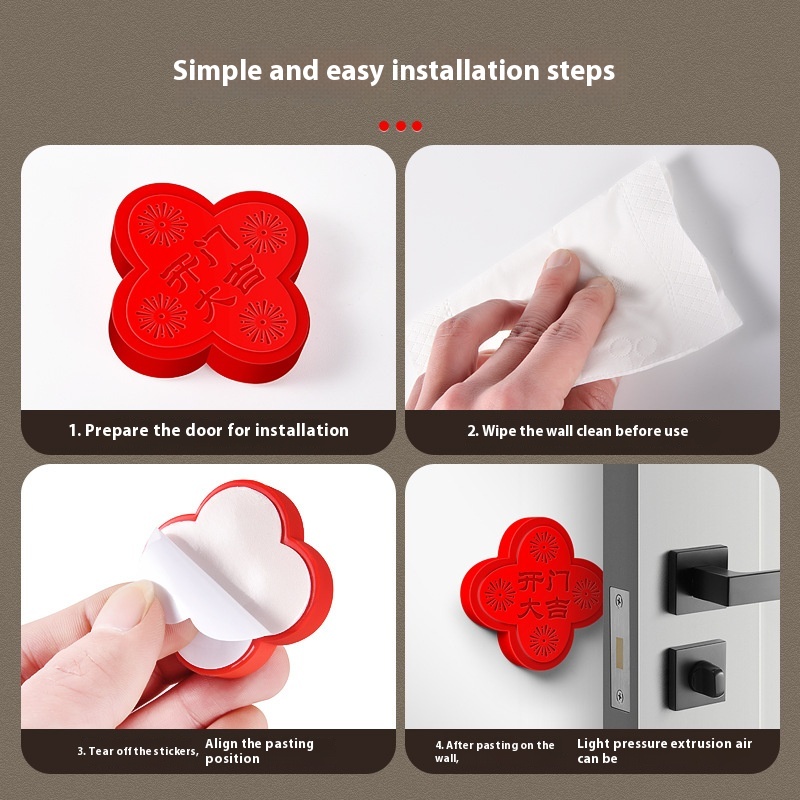 Simple and easy installation steps

开门大吉

1. Prepare the door for installation

2. Wipe the wall clean before use

3. Tear off the stickers, Align the pasting position

开门大吉

4. After pasting on the wall, Light pressure extrusion air can be