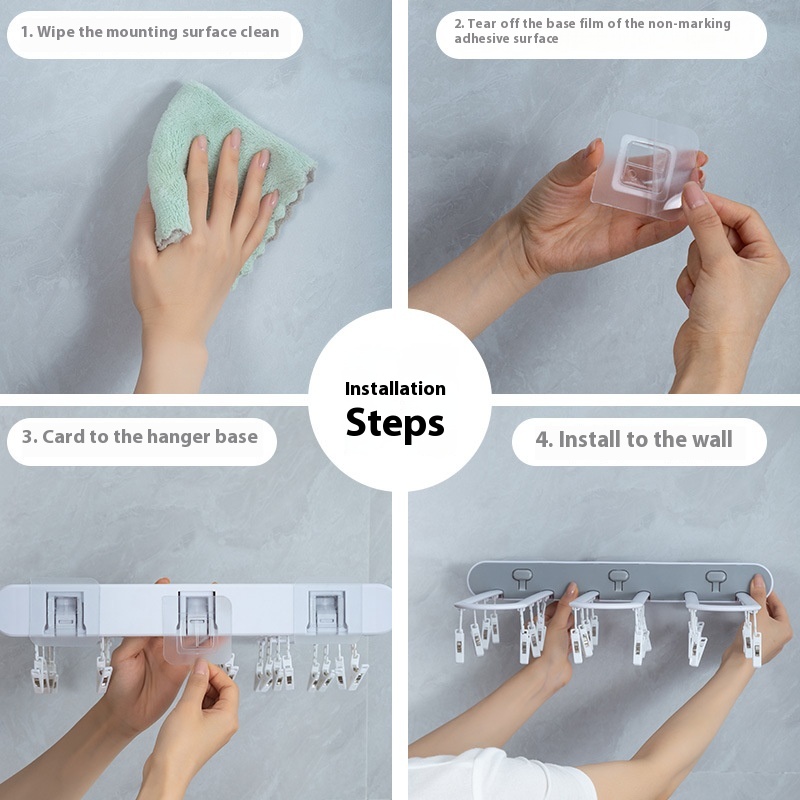 1. Wipe the mounting surface clean

2. Tear off the base film of the non-marking adhesive surface

Installation
Steps

3. Card to the hanger base

4. Install to the wall