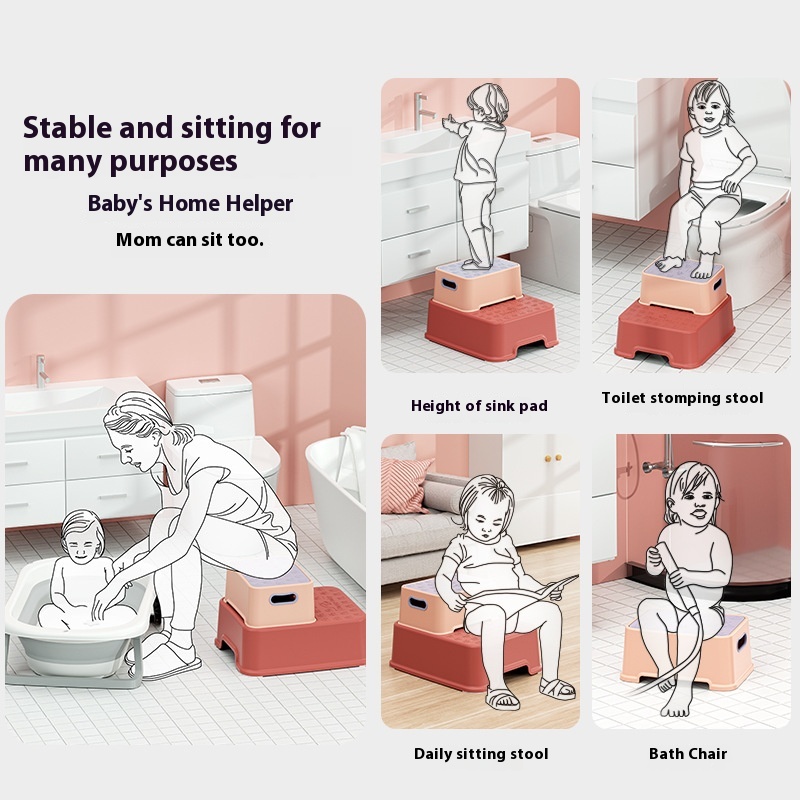 Stable and sitting for many purposes

Baby's Home Helper

Mom can sit too.

Height of sink pad

Toilet stomping stool

Daily sitting stool

Bath Chair