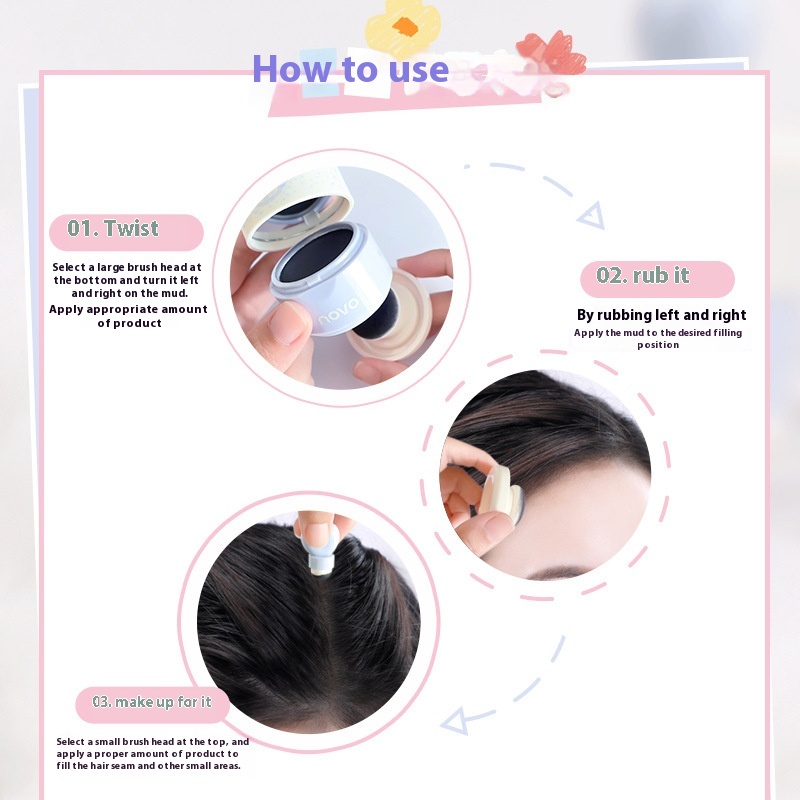 How to use

01. Twist

Select a large brush head at the bottom and turn it left and right on the mud.
Apply appropriate amount of product

nova

02. rub it

By rubbing left and right
Apply the mud to the desired filling position

03. make up for it

Select a small brush head at the top, and apply a proper amount of product to fill the hair seam and other small areas.