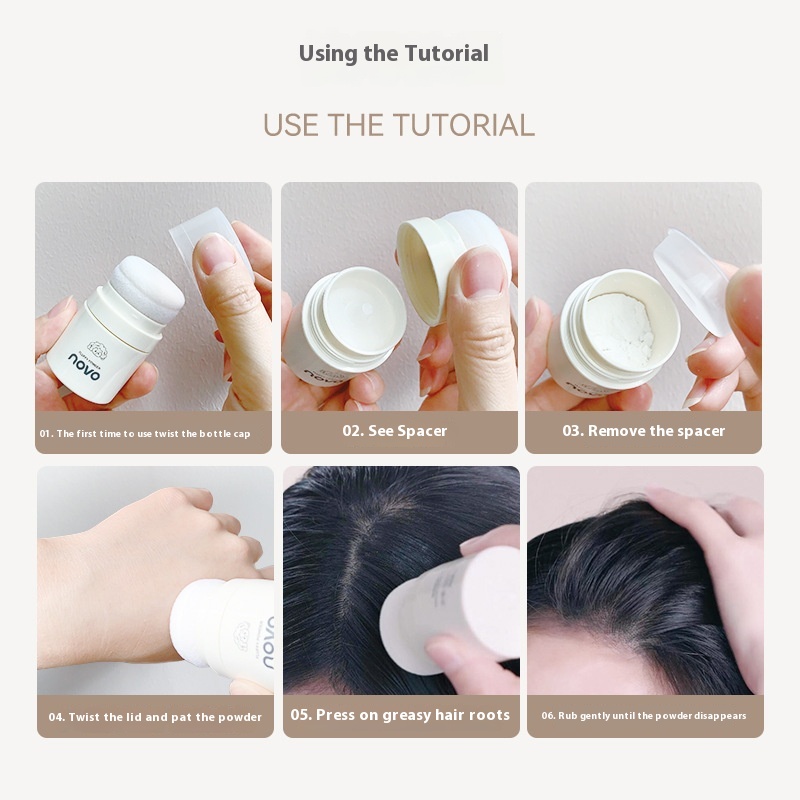 Using the Tutorial

USE THE TUTORIAL

novo

01. The first time to use twist the bottle cap

02. See Spacer

03. Remove the spacer

novo

04. Twist the lid and pat the powder

05. Press on greasy hair roots

06. Rub gently until the powder disappears