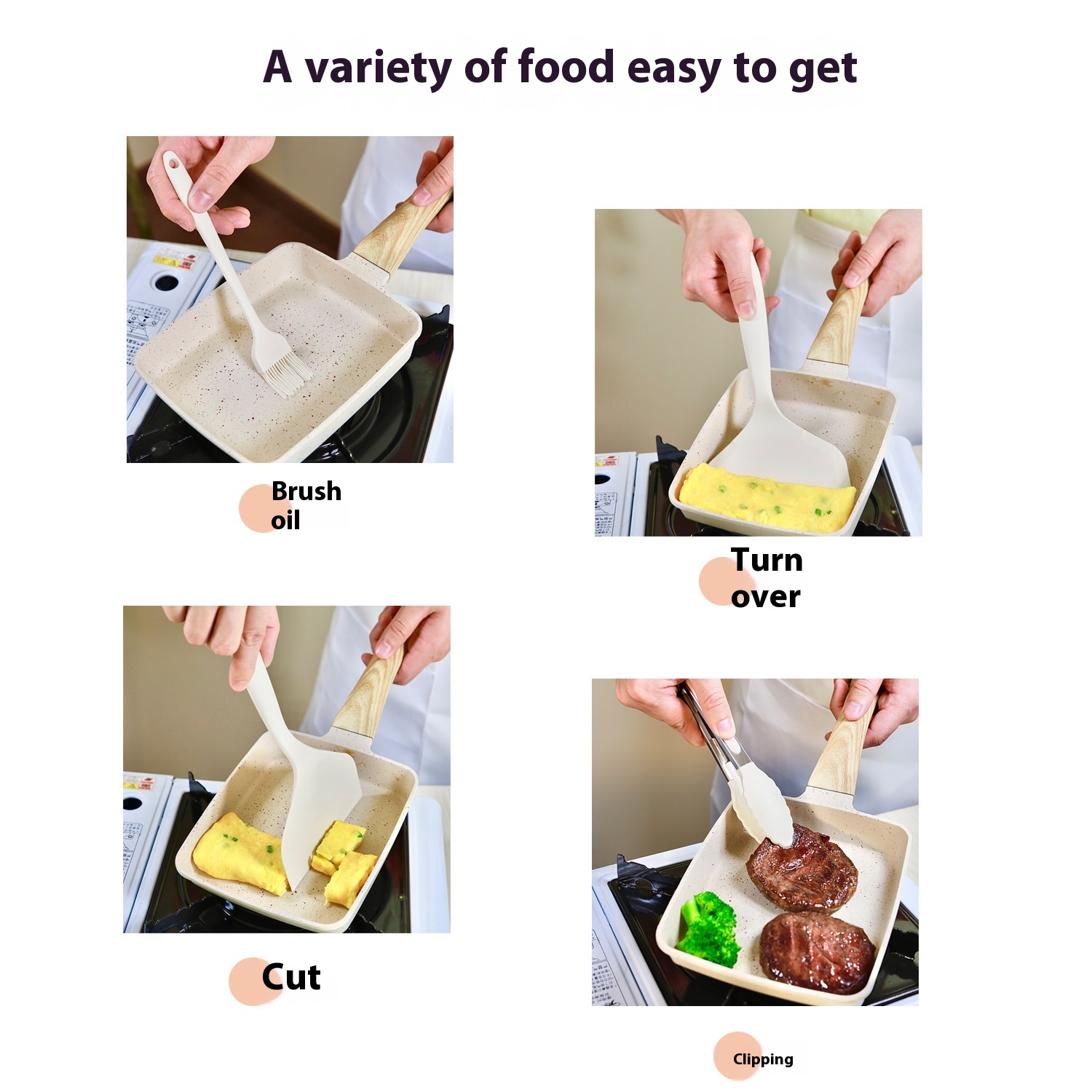 A variety of food easy to get

Brush oil

Turn over

Cut

Clipping