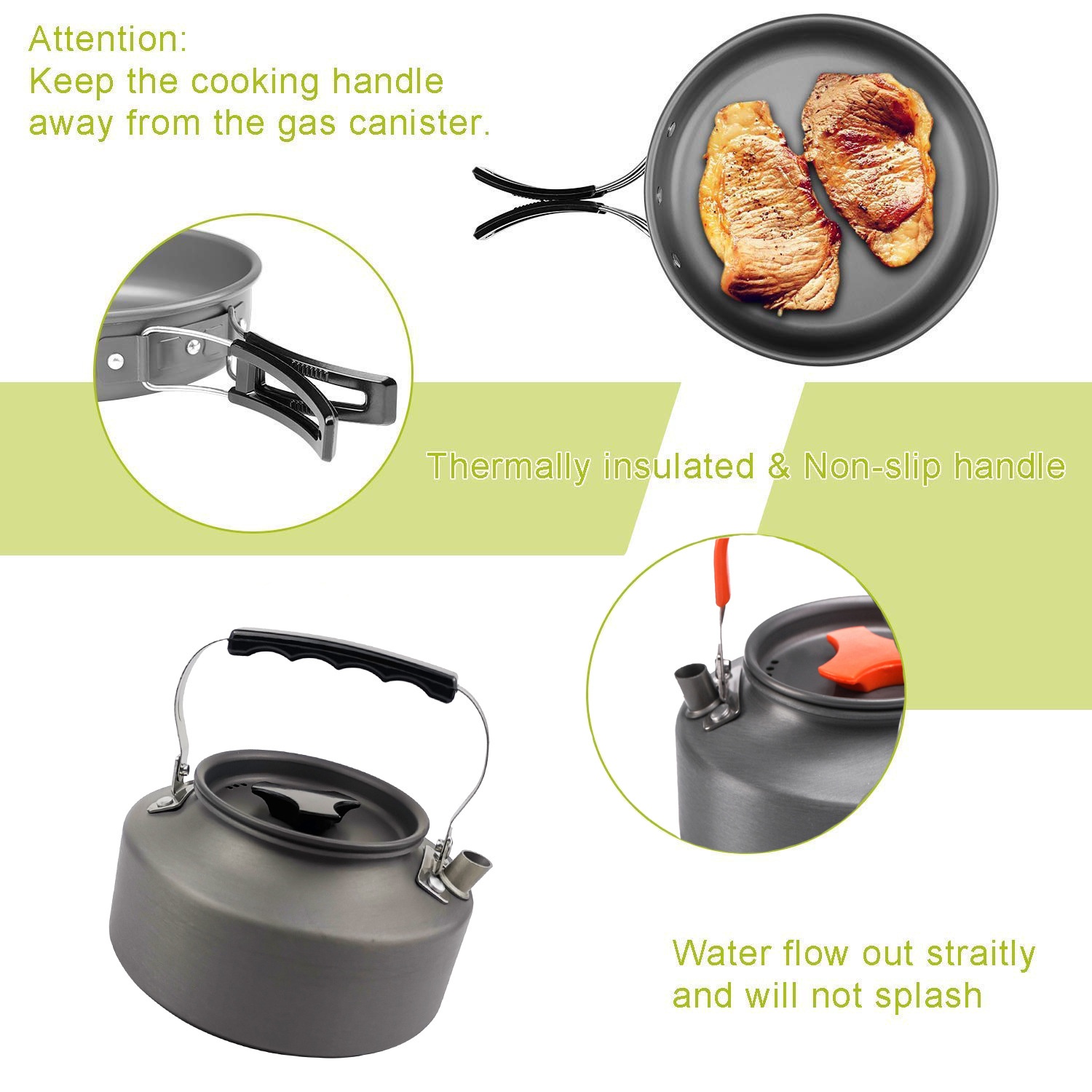 Attention:
Keep the cooking handle away from the gas canister.

Thermally insulated & Non-slip handle

Water flow out straitly and will not splash