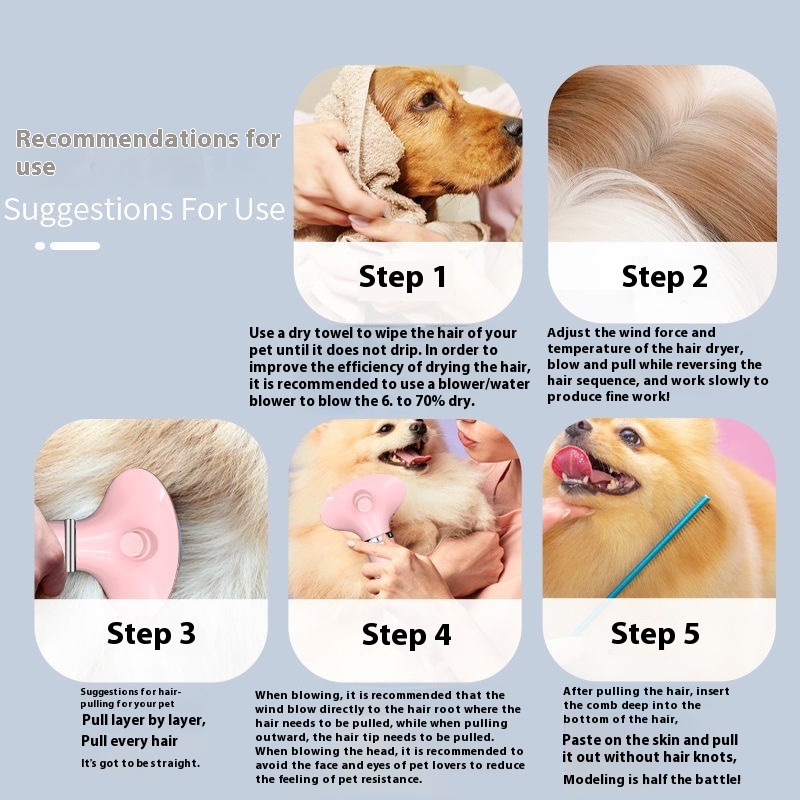 Recommendations for use

Suggestions For Use

Step 1

Use a dry towel to wipe the hair of your pet until it does not drip. In order to improve the efficiency of drying the hair, it is recommended to use a blower/water blower to blow the 6. to 70% dry.

Step 2

Adjust the wind force and temperature of the hair dryer, blow and pull while reversing the hair sequence, and work slowly to produce fine work!

Step 3

Suggestions for hair-pulling for your pet

Pull layer by layer,

Pull every hair

It's got to be straight.

Step 4

When blowing, it is recommended that the wind blow directly to the hair root where the hair needs to be pulled, while when pulling outward, the hair tip needs to be pulled. When blowing the head, it is recommended to avoid the face and eyes of pet lovers to reduce the feeling of pet resistance.

Step 5

After pulling the hair, insert the comb deep into the bottom of the hair,

Paste on the skin and pull it out without hair knots,

Modeling is half the battle!