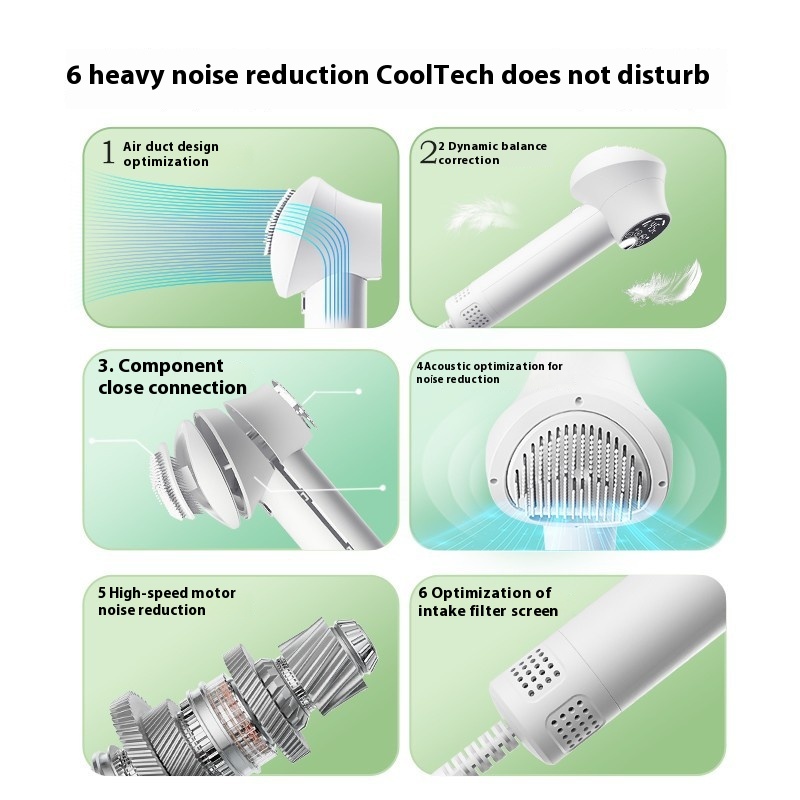 6 heavy noise reduction CoolTech does not disturb

1 Air duct design optimization

2 2 Dynamic balance correction

3. Component close connection

4Acoustic optimization for noise reduction

5 High-speed motor noise reduction

6 Optimization of intake filter screen