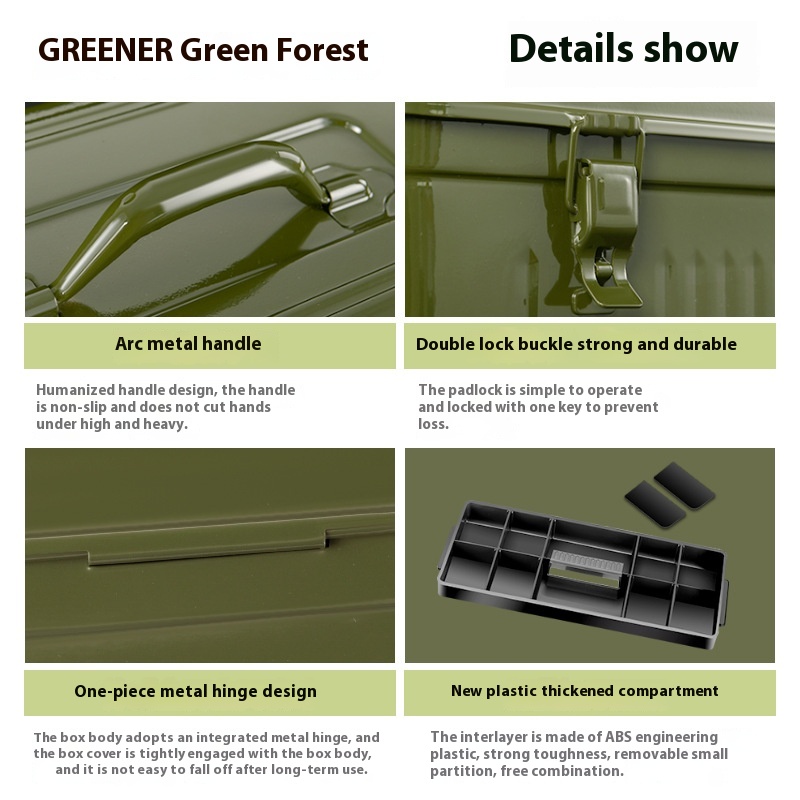 GREENER Green Forest

Details show

Arc metal handle

Humanized handle design, the handle is non-slip and does not cut hands under high and heavy.

Double lock buckle strong and durable

The padlock is simple to operate and locked with one key to prevent loss.

One-piece metal hinge design

The box body adopts an integrated metal hinge, and the box cover is tightly engaged with the box body, and it is not easy to fall off after long-term use.

New plastic thickened compartment

The interlayer is made of ABS engineering plastic, strong toughness, removable small partition, free combination.