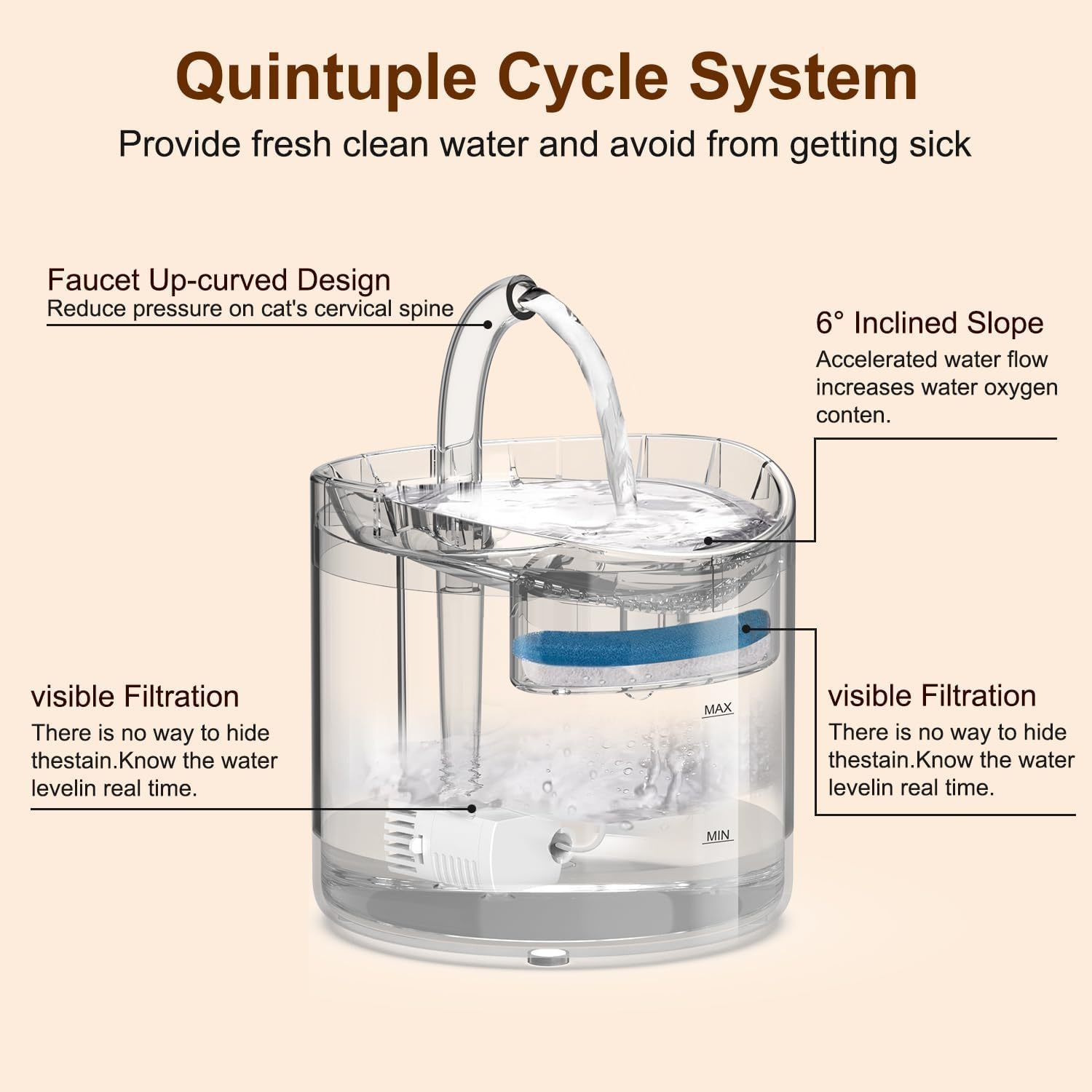 Quintuple Cycle System

Provide fresh clean water and avoid from getting sick

Faucet Up-curved Design
Reduce pressure on cat's cervical spine

6° Inclined Slope
Accelerated water flow increases water oxygen conten.

visible Filtration
There is no way to hide thestain.Know the water levelin real time.

visible Filtration
There is no way to hide thestain.Know the water levelin real time.

MAX

MIN