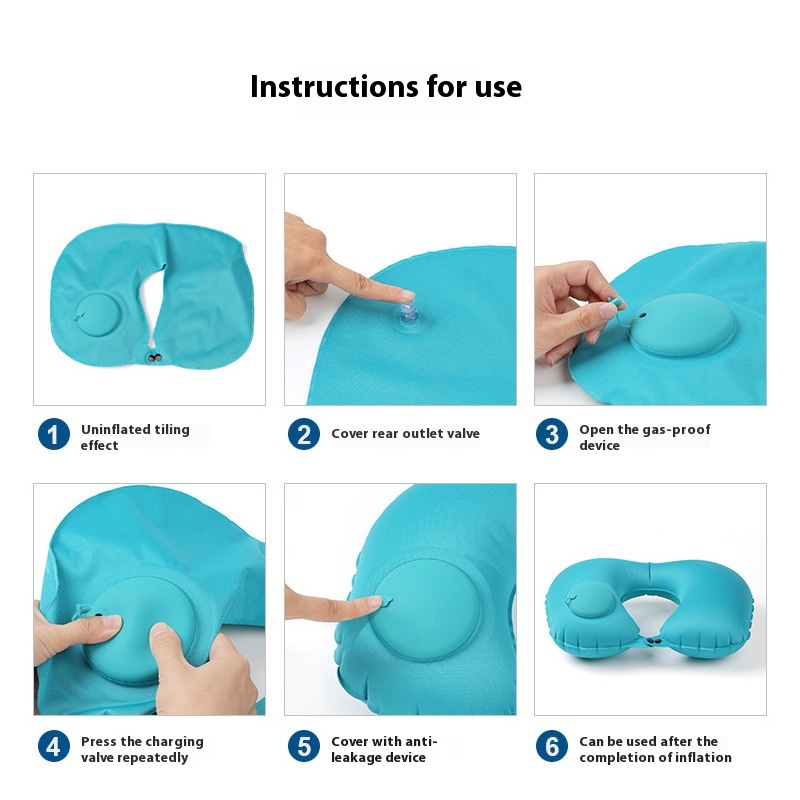 Instructions for use

1 Uninflated tiling effect

2 Cover rear outlet valve

3 Open the gas-proof device

4 Press the charging valve repeatedly

5 Cover with anti-leakage device

6 Can be used after the completion of inflation