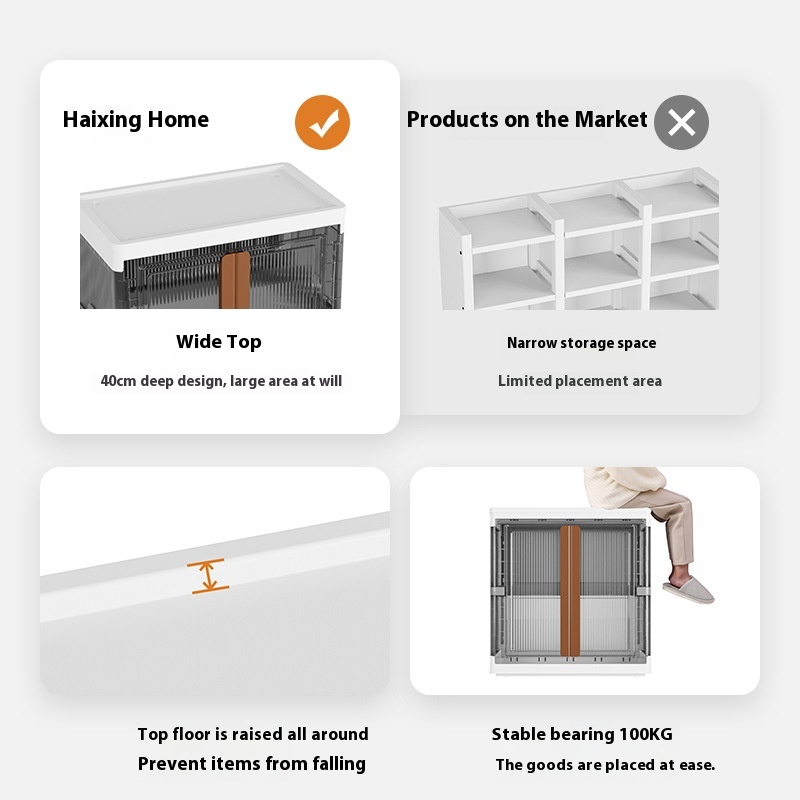 Haixing Home

Wide Top

40cm deep design, large area at will

Products on the Market

Narrow storage space

Limited placement area

Top floor is raised all around
Prevent items from falling

Stable bearing 100KG
The goods are placed at ease.