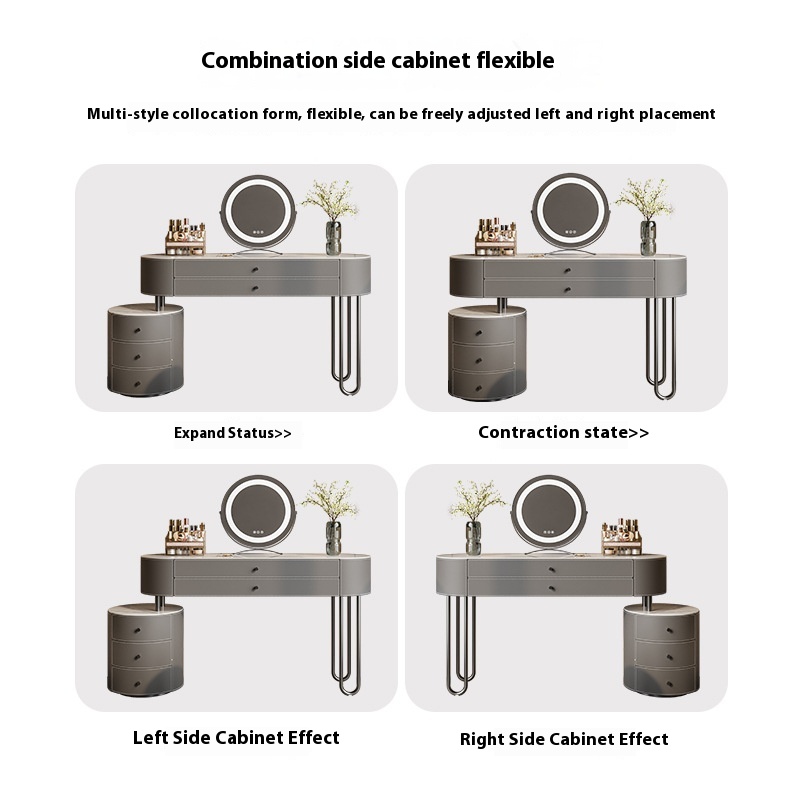 Combination side cabinet flexible

Multi-style collocation form, flexible, can be freely adjusted left and right placement

Expand Status>>

Contraction state>>

Left Side Cabinet Effect

Right Side Cabinet Effect