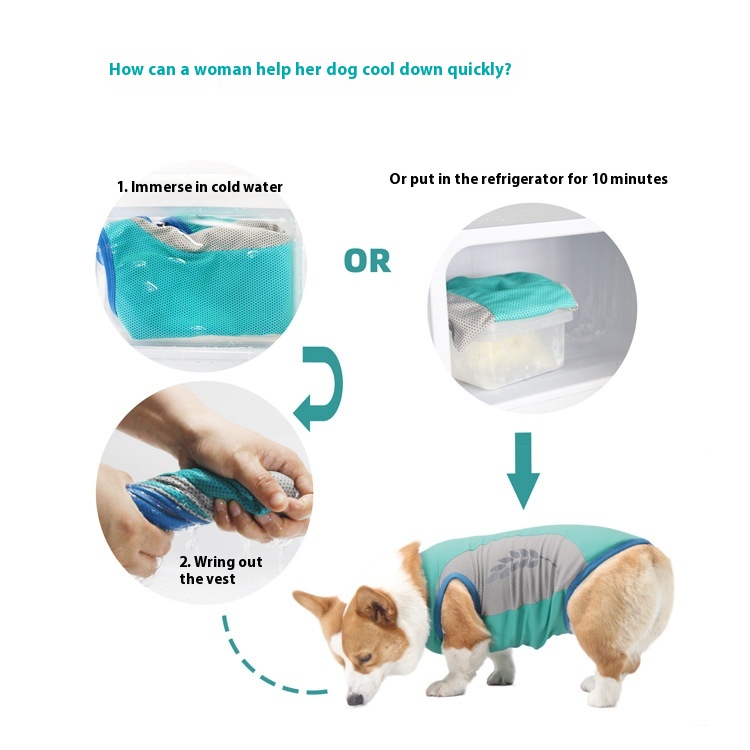 How can a woman help her dog cool down quickly?

1. Immerse in cold water

OR

Or put in the refrigerator for 10 minutes

2. Wring out the vest