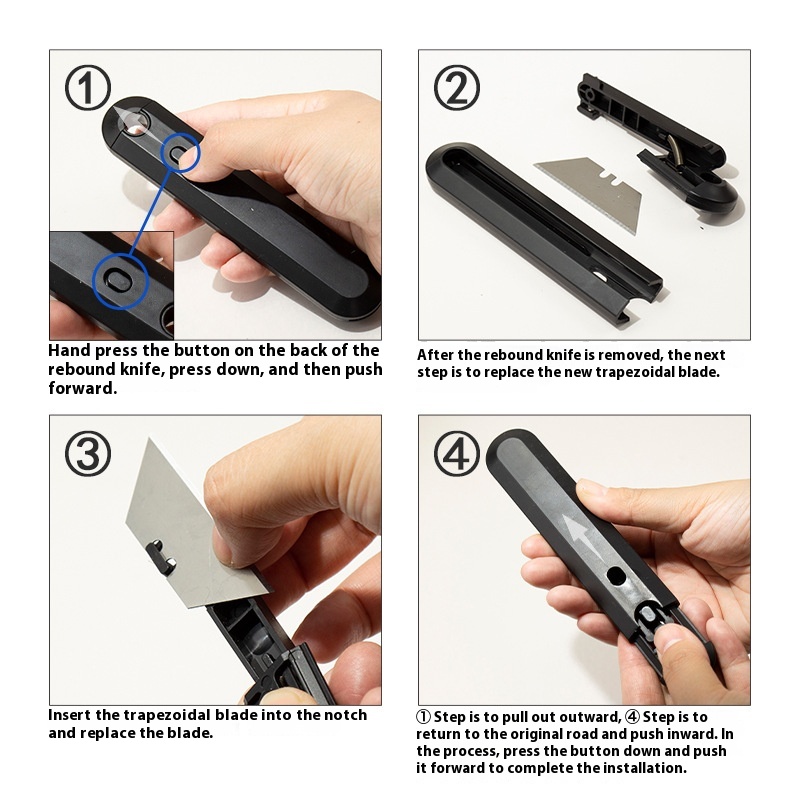 ①

Hand press the button on the back of the rebound knife, press down, and then push forward.

②

After the rebound knife is removed, the next step is to replace the new trapezoidal blade.

③

Insert the trapezoidal blade into the notch and replace the blade.

④

① Step is to pull out outward, ④ Step is to return to the original road and push inward. In the process, press the button down and push it forward to complete the installation.