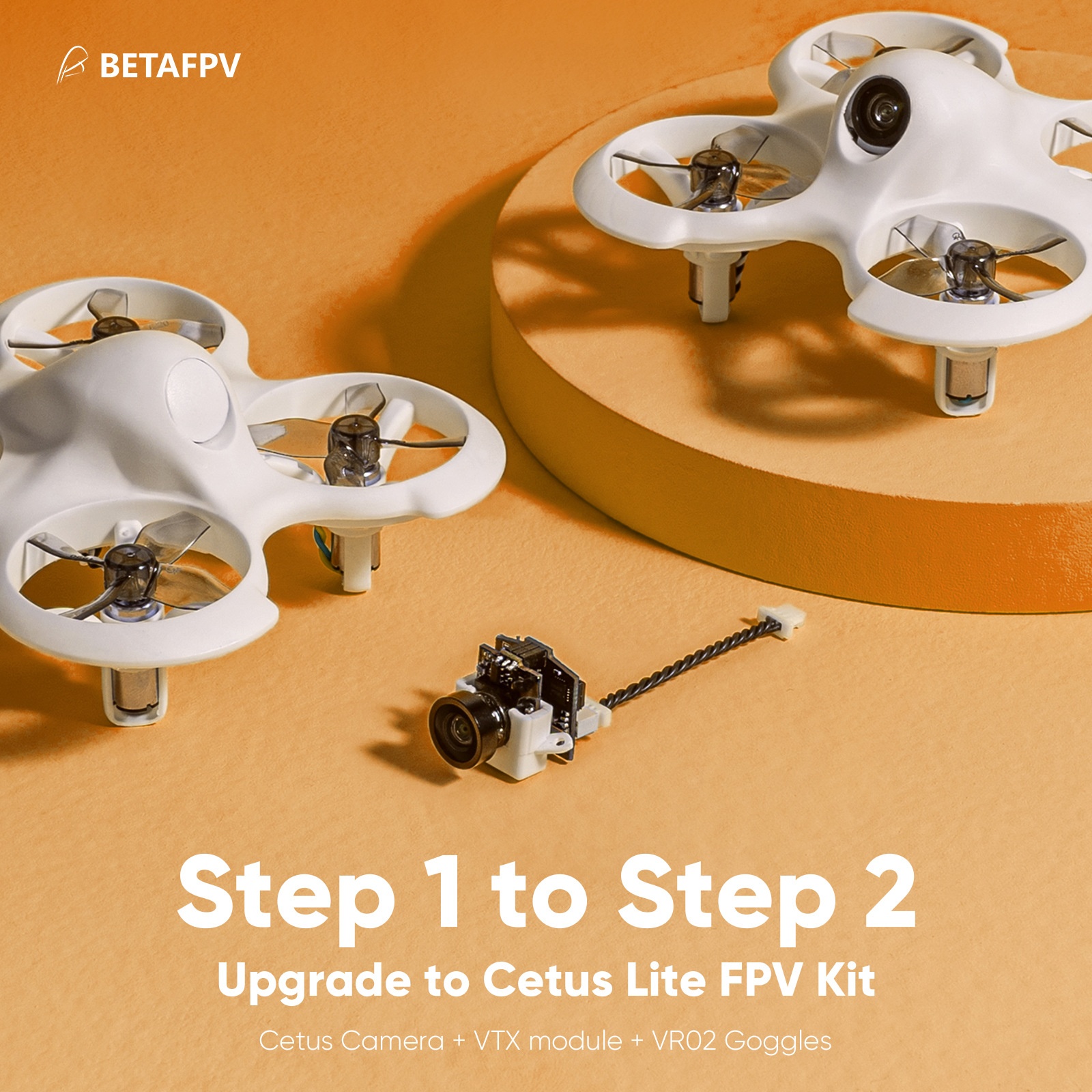 BETAFPV

Step 1 to Step 2

Upgrade to Cetus Lite FPV Kit

Cetus Camera + VTX module + VR02 Goggles