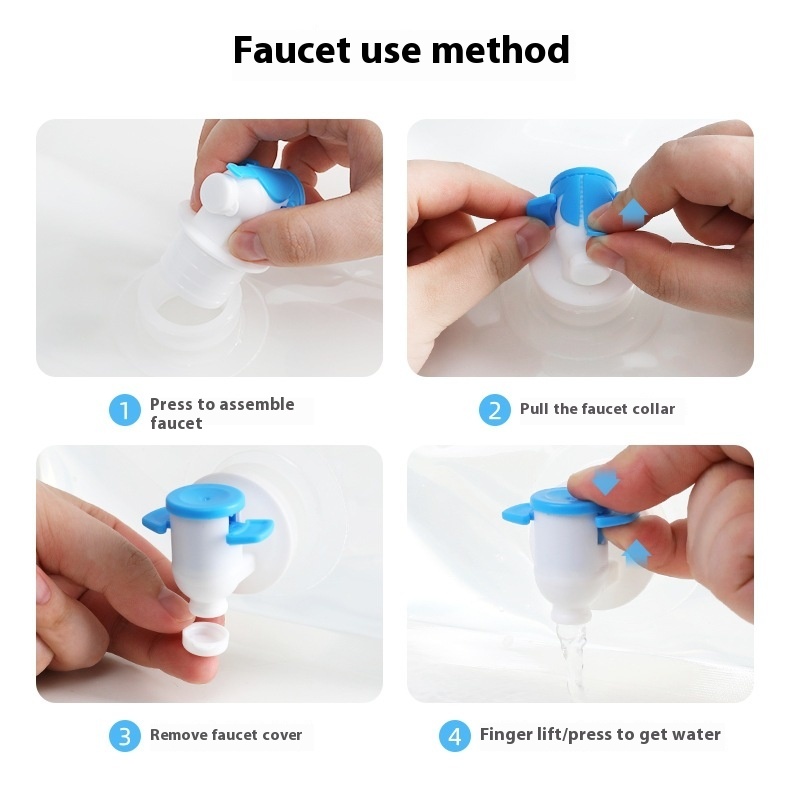 Faucet use method

1 Press to assemble faucet

2 Pull the faucet collar

3 Remove faucet cover

4 Finger lift/press to get water