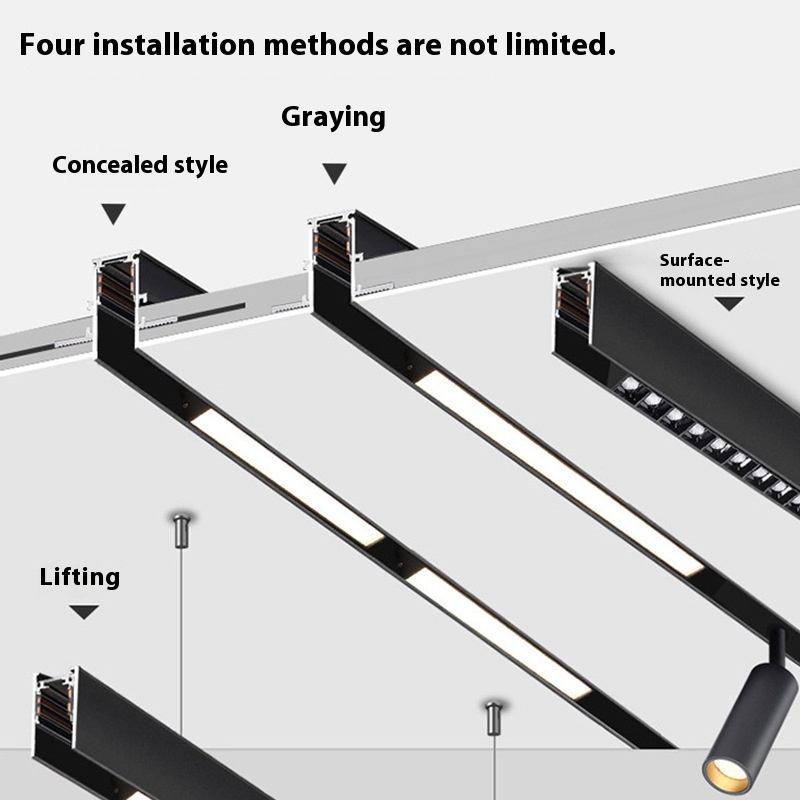 Four installation methods are not limited.

Graying

Concealed style

Surface-mounted style

Lifting