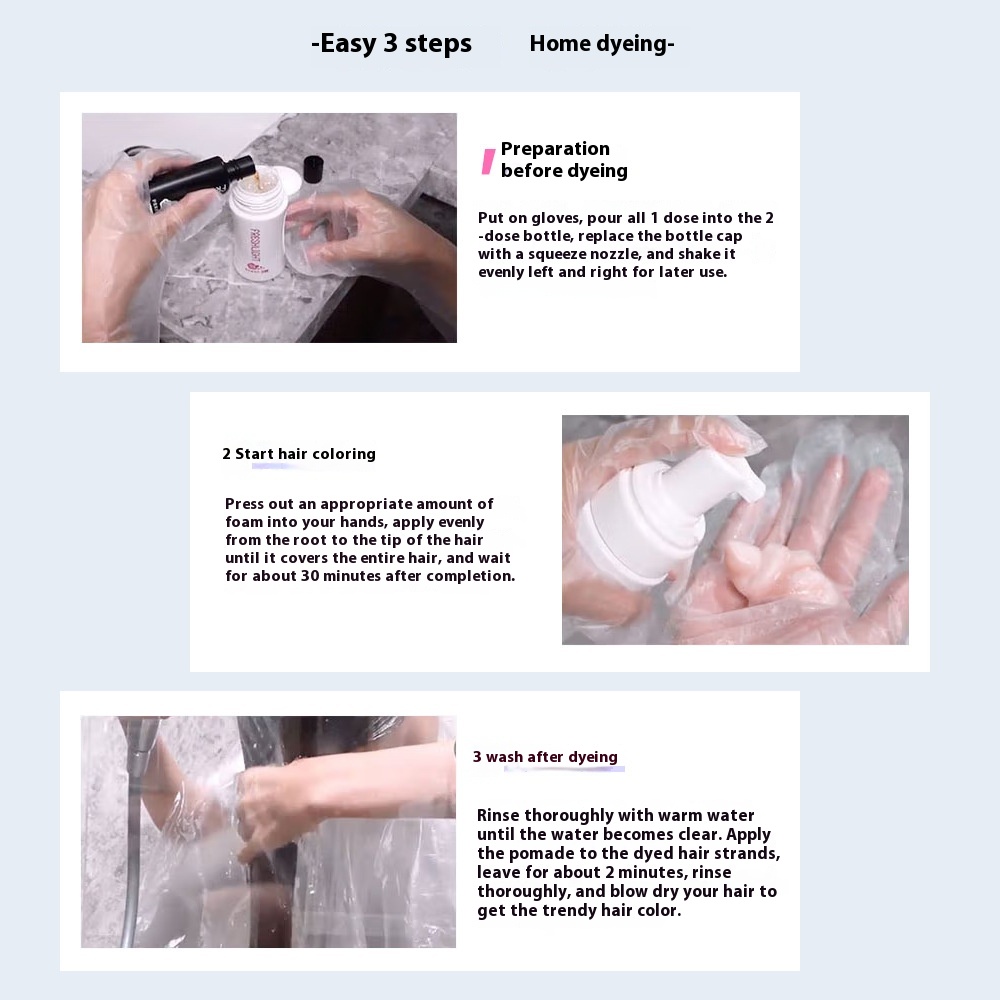 -Easy 3 steps Home dyeing-

Preparation before dyeing

Put on gloves, pour all 1 dose into the 2 -dose bottle, replace the bottle cap with a squeeze nozzle, and shake it evenly left and right for later use.

FRESHLIGHT

2 Start hair coloring

Press out an appropriate amount of foam into your hands, apply evenly from the root to the tip of the hair until it covers the entire hair, and wait for about 30 minutes after completion.

3 wash after dyeing

Rinse thoroughly with warm water until the water becomes clear. Apply the pomade to the dyed hair strands, leave for about 2 minutes, rinse thoroughly, and blow dry your hair to get the trendy hair color.