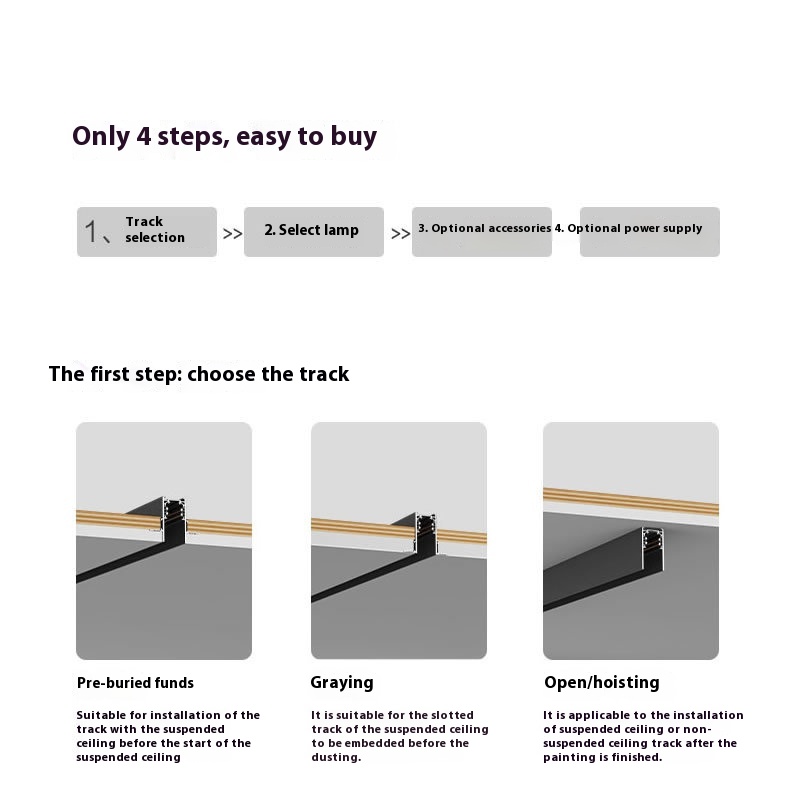 Only 4 steps, easy to buy

1、 Track selection >> 2. Select lamp >> 3. Optional accessories 4. Optional power supply

The first step: choose the track

Pre-buried funds

Suitable for installation of the track with the suspended ceiling before the start of the suspended ceiling

Graying

It is suitable for the slotted track of the suspended ceiling to be embedded before the dusting.

Open/hoisting

It is applicable to the installation of suspended ceiling or non-suspended ceiling track after the painting is finished.