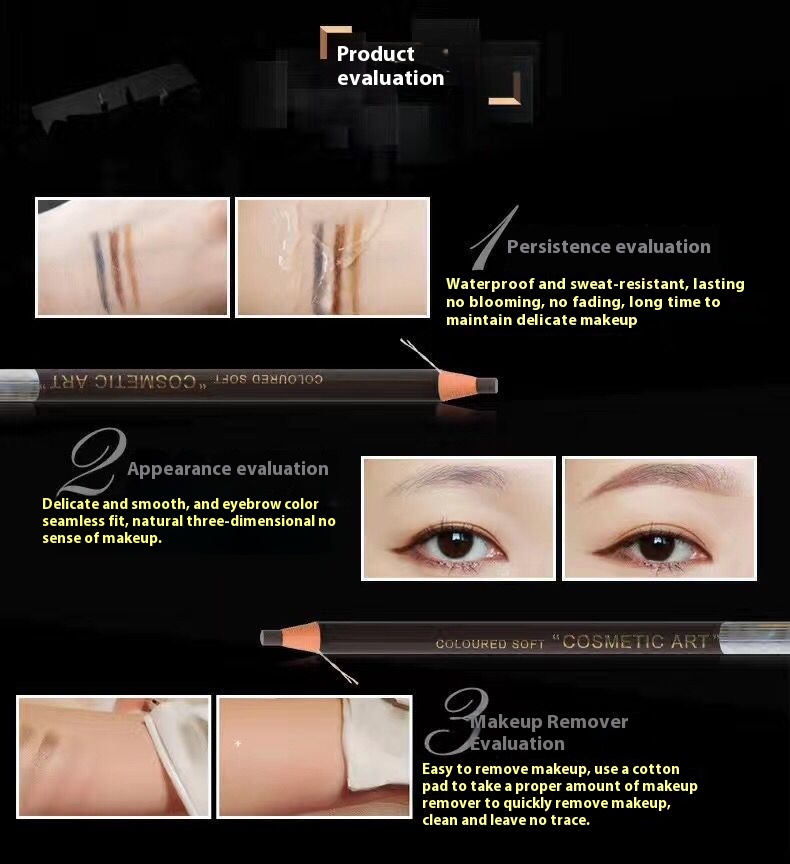 Product evaluation

1 Persistence evaluation

Waterproof and sweat-resistant, lasting no blooming, no fading, long time to maintain delicate makeup

COLOURED SOFT "COSMETIC ART"

2 Appearance evaluation

Delicate and smooth, and eyebrow color seamless fit, natural three-dimensional no sense of makeup.

COLOURED SOFT "COSMETIC ART"

3 Makeup Remover Evaluation

Easy to remove makeup, use a cotton pad to take a proper amount of makeup remover to quickly remove makeup, clean and leave no trace.