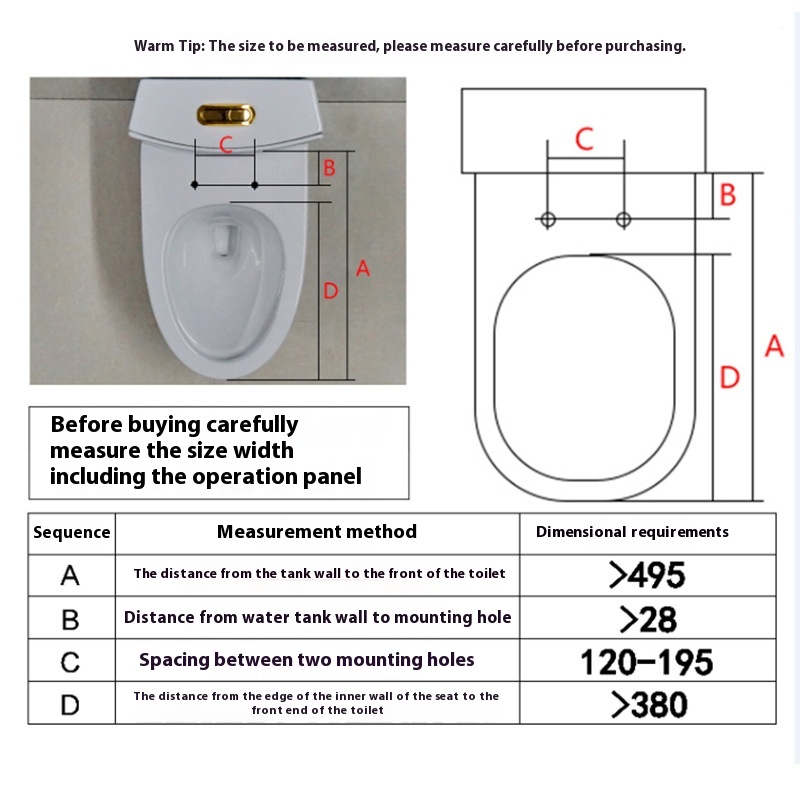 Warm Tip: The size to be measured, please measure carefully before purchasing.

C
B
A
D

C
B
A
D

Before buying carefully measure the size width including the operation panel

| Sequence | Measurement method | Dimensional requirements |
|---|---|---|
| A | The distance from the tank wall to the front of the toilet | >495 |
| B | Distance from water tank wall to mounting hole | >28 |
| C | Spacing between two mounting holes | 120–195 |
| D | The distance from the edge of the inner wall of the seat to the front end of the toilet | >380 |