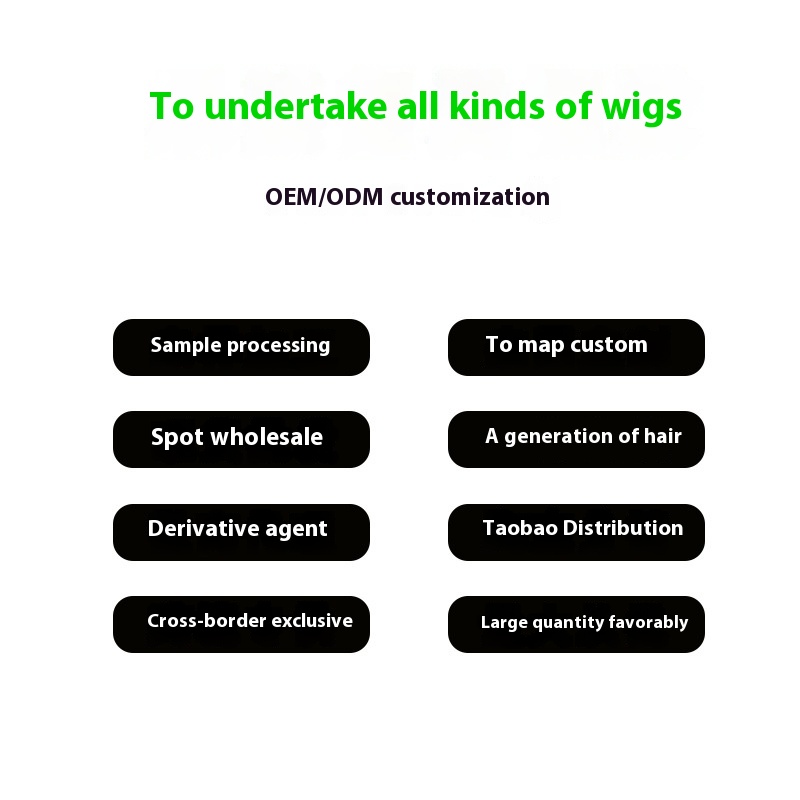 To undertake all kinds of wigs

OEM/ODM customization

Sample processing

Spot wholesale

Derivative agent

Cross-border exclusive

To map custom

A generation of hair

Taobao Distribution

Large quantity favorably