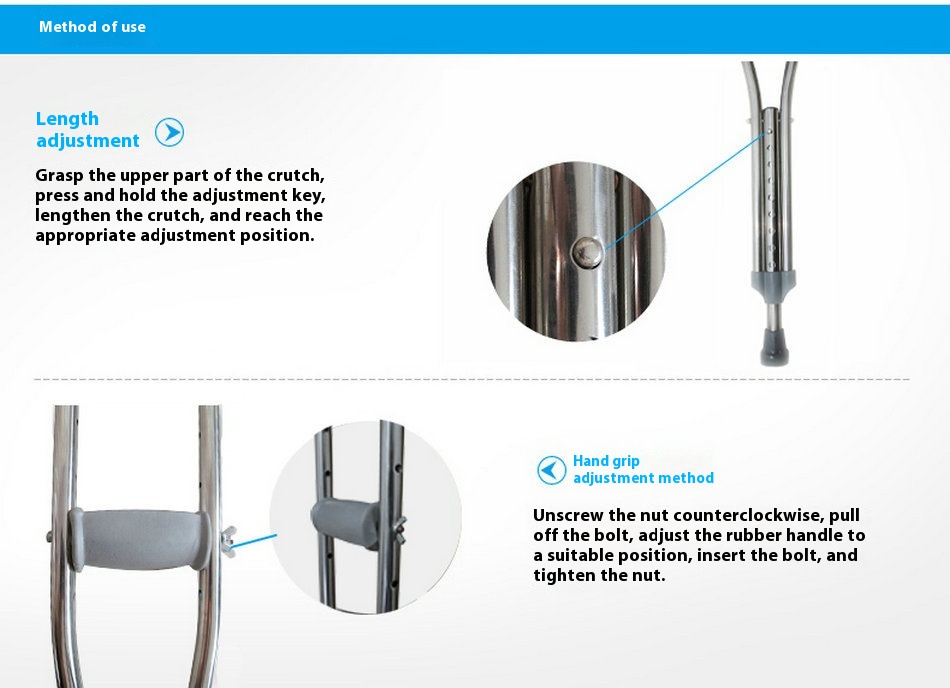 Method of use

Length adjustment

Grasp the upper part of the crutch, press and hold the adjustment key, lengthen the crutch, and reach the appropriate adjustment position.

Hand grip adjustment method

Unscrew the nut counterclockwise, pull off the bolt, adjust the rubber handle to a suitable position, insert the bolt, and tighten the nut.