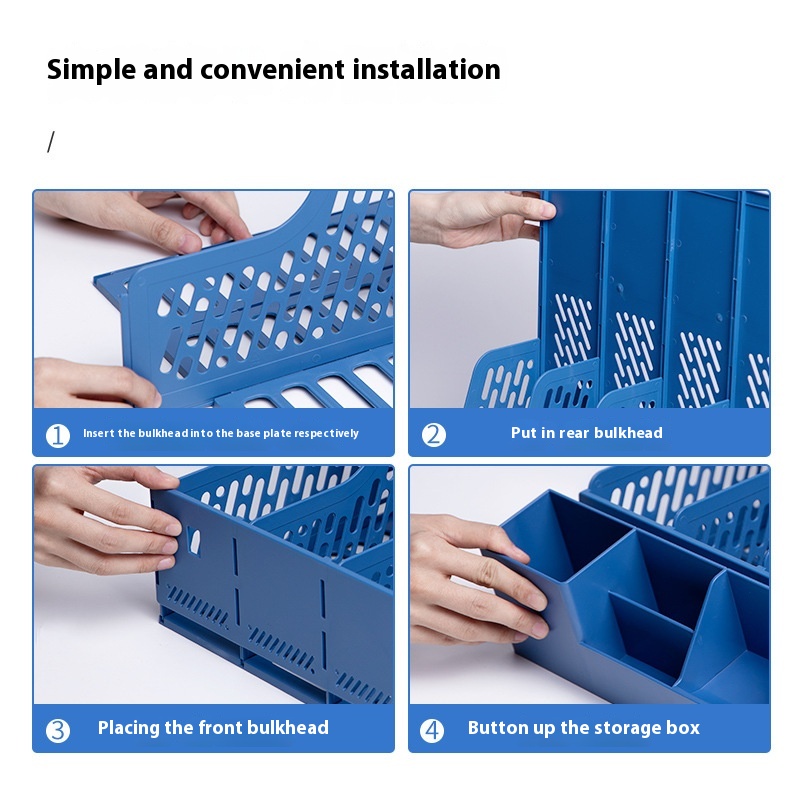 Simple and convenient installation

/

1 Insert the bulkhead into the base plate respectively

2 Put in rear bulkhead

3 Placing the front bulkhead

4 Button up the storage box