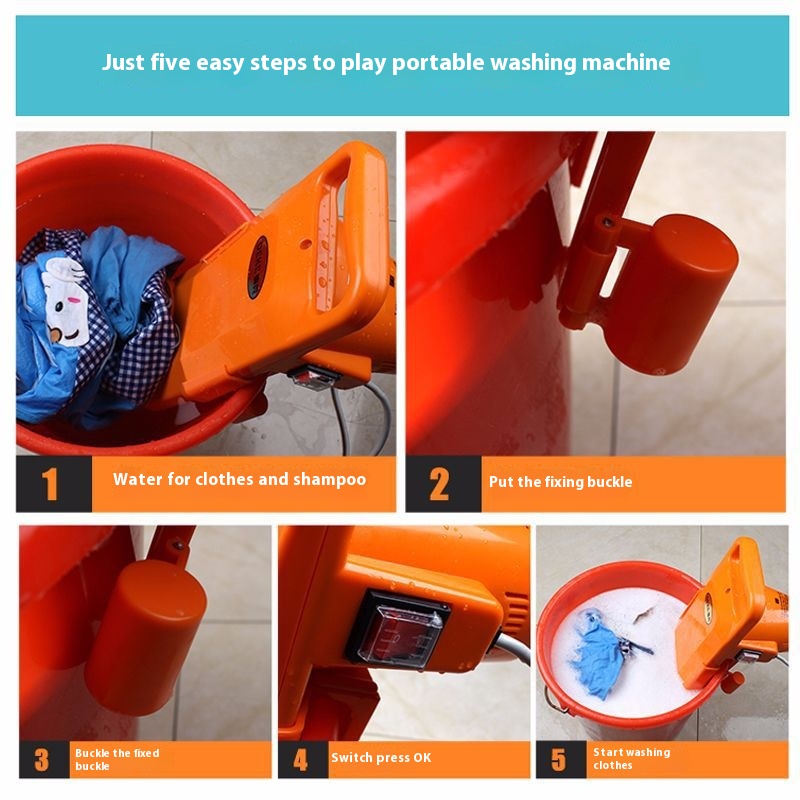 Just five easy steps to play portable washing machine

1 Water for clothes and shampoo

2 Put the fixing buckle

3 Buckle the fixed buckle

4 Switch press OK

5 Start washing clothes