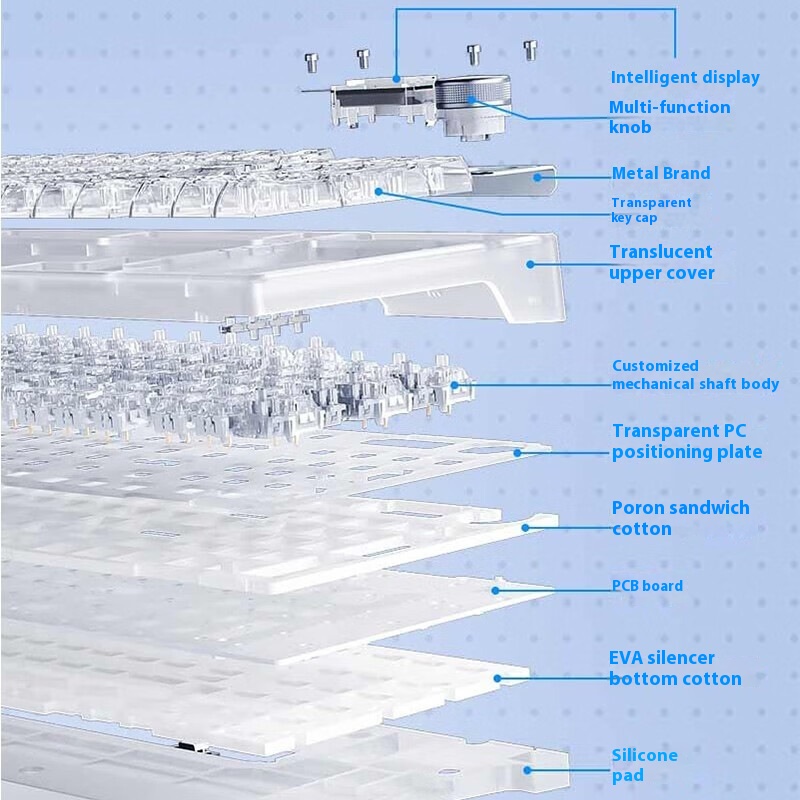 Intelligent display

Multi-function knob

Metal Brand

Transparent key cap

Translucent upper cover

Customized mechanical shaft body

Transparent PC positioning plate

Poron sandwich cotton

PCB board

EVA silencer bottom cotton

Silicone pad