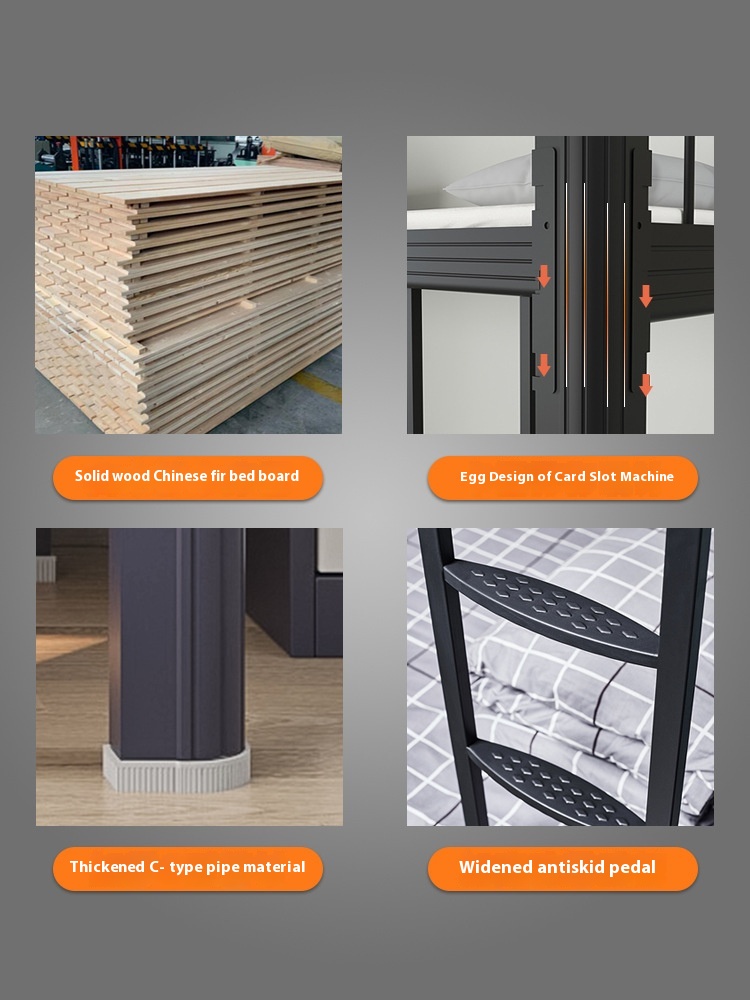 Solid wood Chinese fir bed board

Egg Design of Card Slot Machine

Thickened C- type pipe material

Widened antiskid pedal