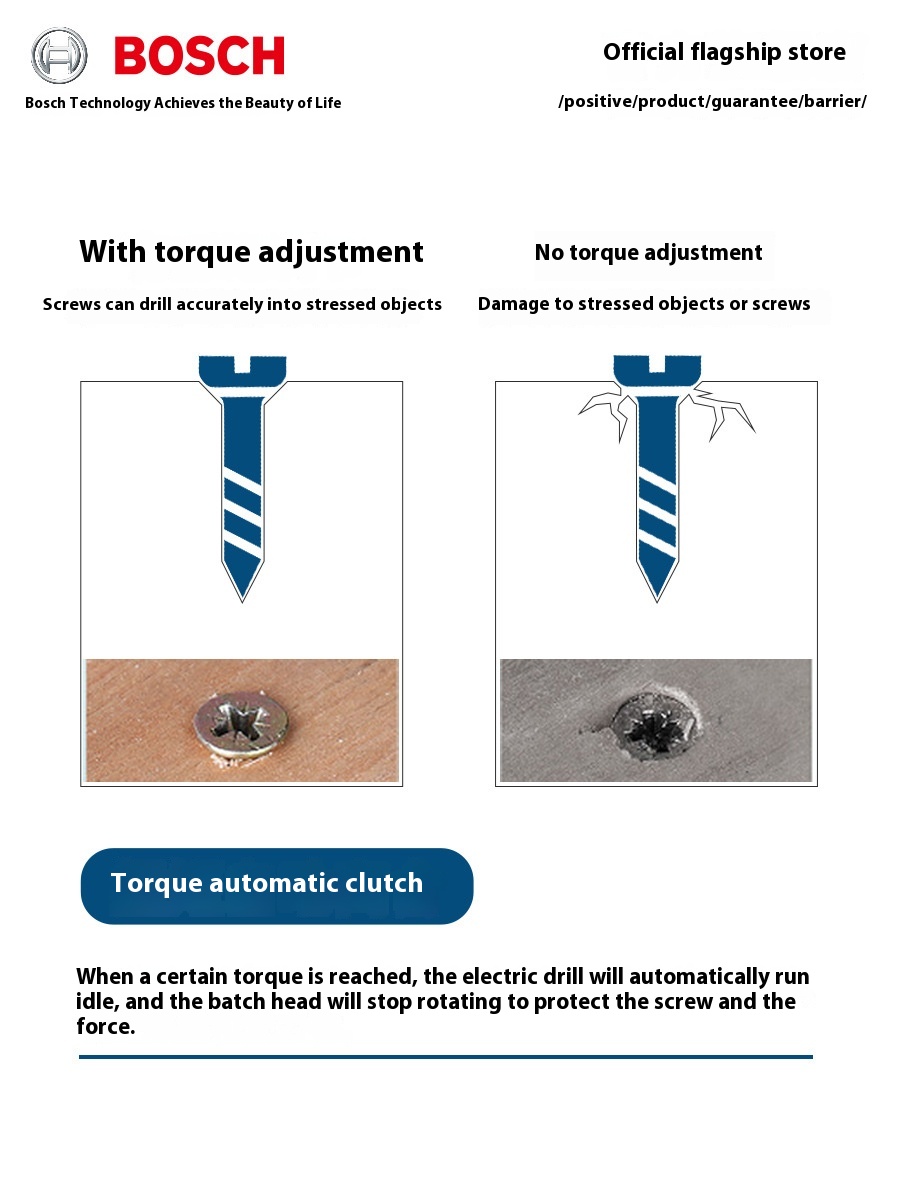 BOSCH
Bosch Technology Achieves the Beauty of Life

Official flagship store
/positive/product/guarantee/barrier/

With torque adjustment
Screws can drill accurately into stressed objects

No torque adjustment
Damage to stressed objects or screws

Torque automatic clutch

When a certain torque is reached, the electric drill will automatically run idle, and the batch head will stop rotating to protect the screw and the force.