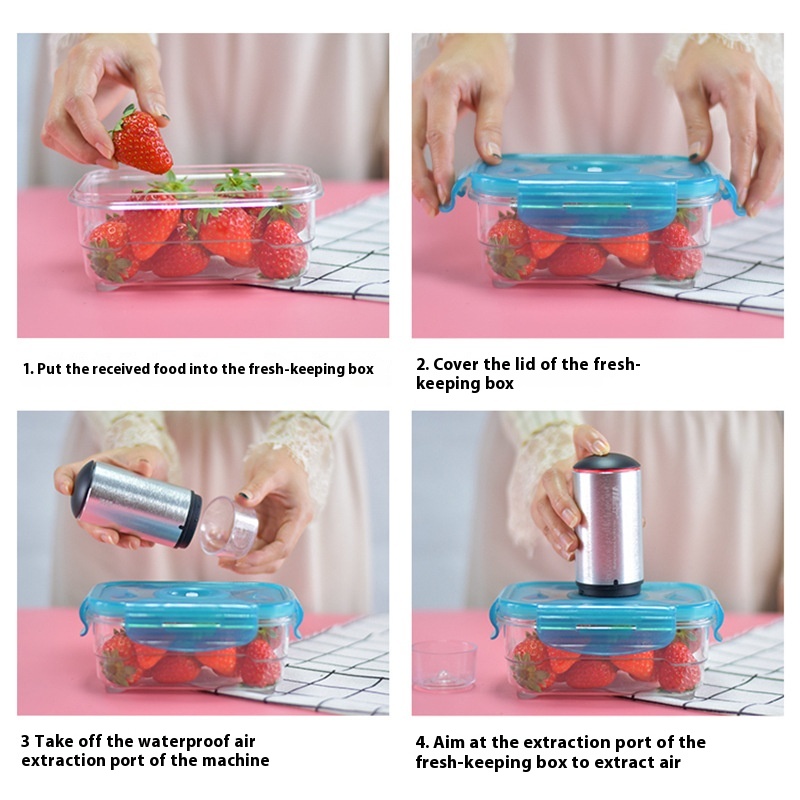 1. Put the received food into the fresh-keeping box

2. Cover the lid of the fresh-keeping box

3 Take off the waterproof air extraction port of the machine

4. Aim at the extraction port of the fresh-keeping box to extract air