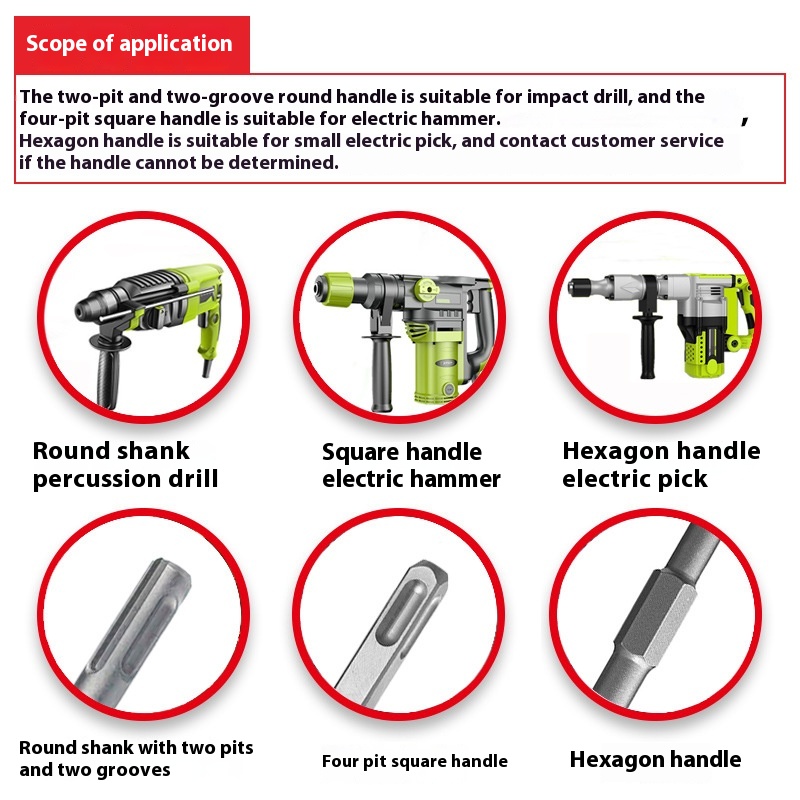 Scope of application

The two-pit and two-groove round handle is suitable for impact drill, and the four-pit square handle is suitable for electric hammer. ,
Hexagon handle is suitable for small electric pick, and contact customer service if the handle cannot be determined.

Round shank percussion drill

Square handle electric hammer

Hexagon handle electric pick

Round shank with two pits and two grooves

Four pit square handle

Hexagon handle