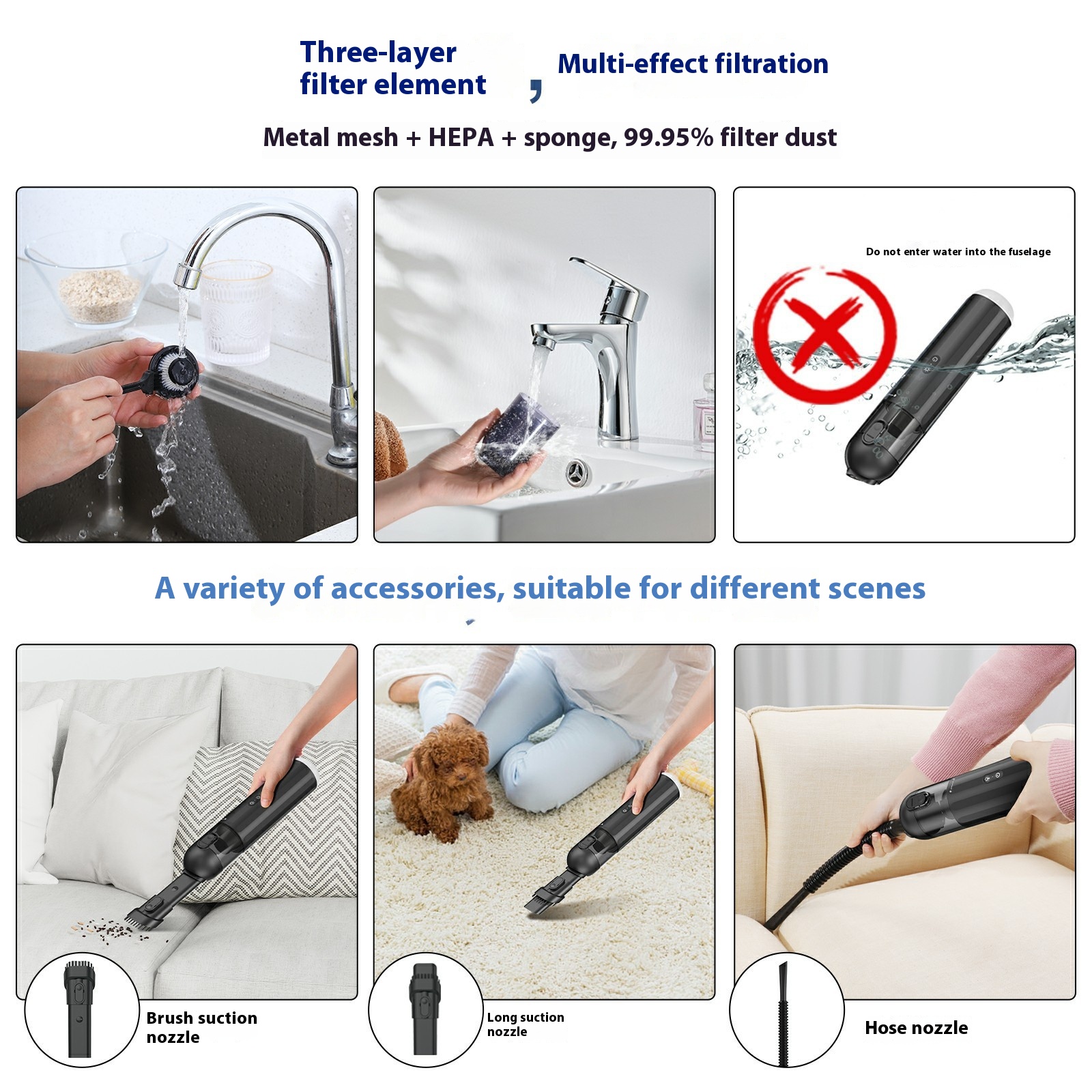 Three-layer filter element , Multi-effect filtration

Metal mesh + HEPA + sponge, 99.95% filter dust

Do not enter water into the fuselage

A variety of accessories, suitable for different scenes

Brush suction nozzle

Long suction nozzle

Hose nozzle