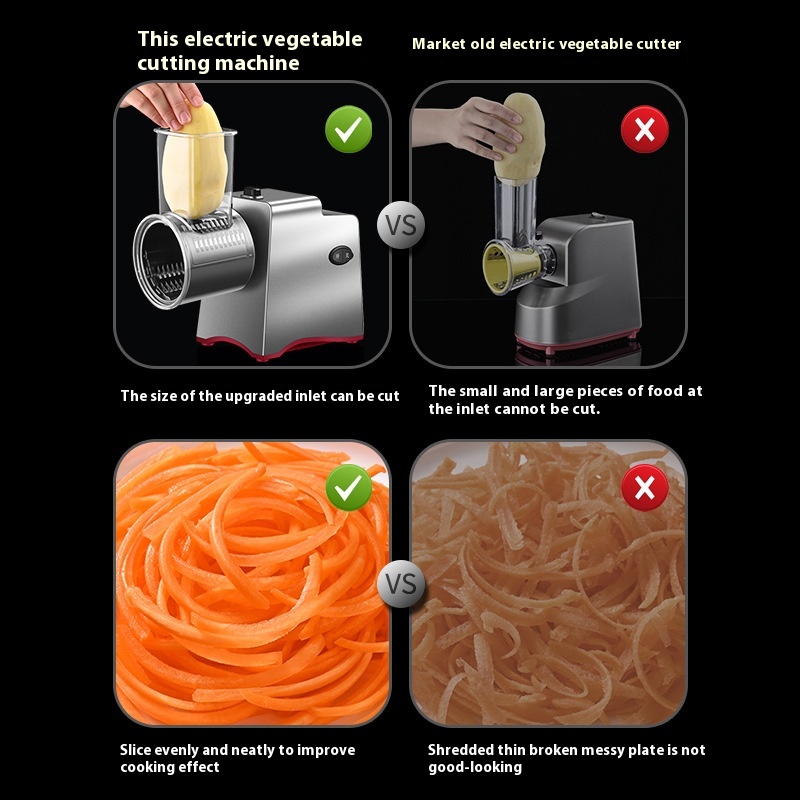 This electric vegetable cutting machine

Market old electric vegetable cutter

VS

The size of the upgraded inlet can be cut

The small and large pieces of food at the inlet cannot be cut.

VS

Slice evenly and neatly to improve cooking effect

Shredded thin broken messy plate is not good-looking