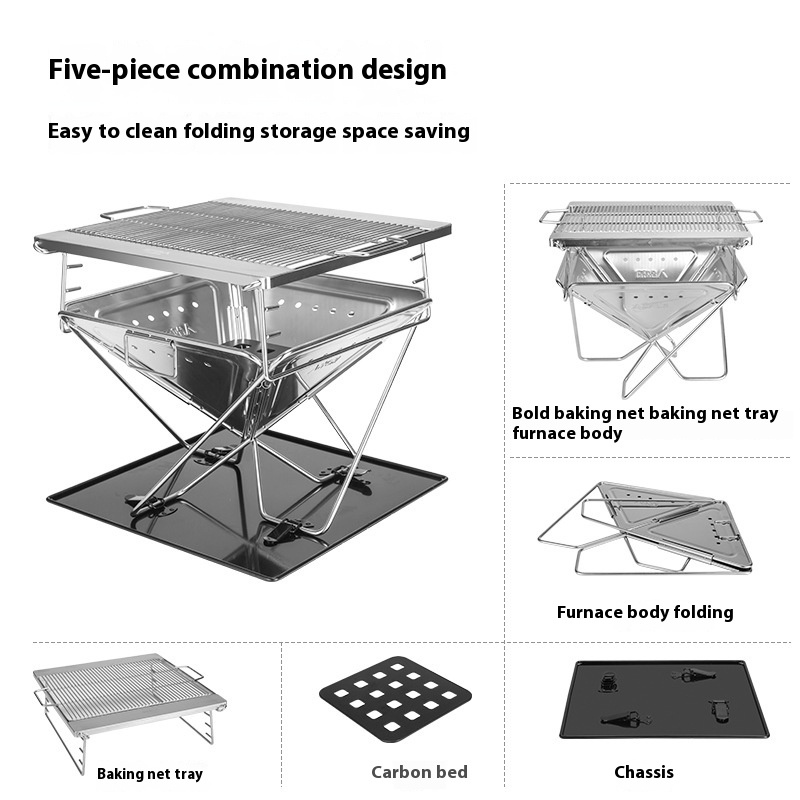 Five-piece combination design

Easy to clean folding storage space saving

Bold baking net baking net tray furnace body

Furnace body folding

Baking net tray

Carbon bed

Chassis