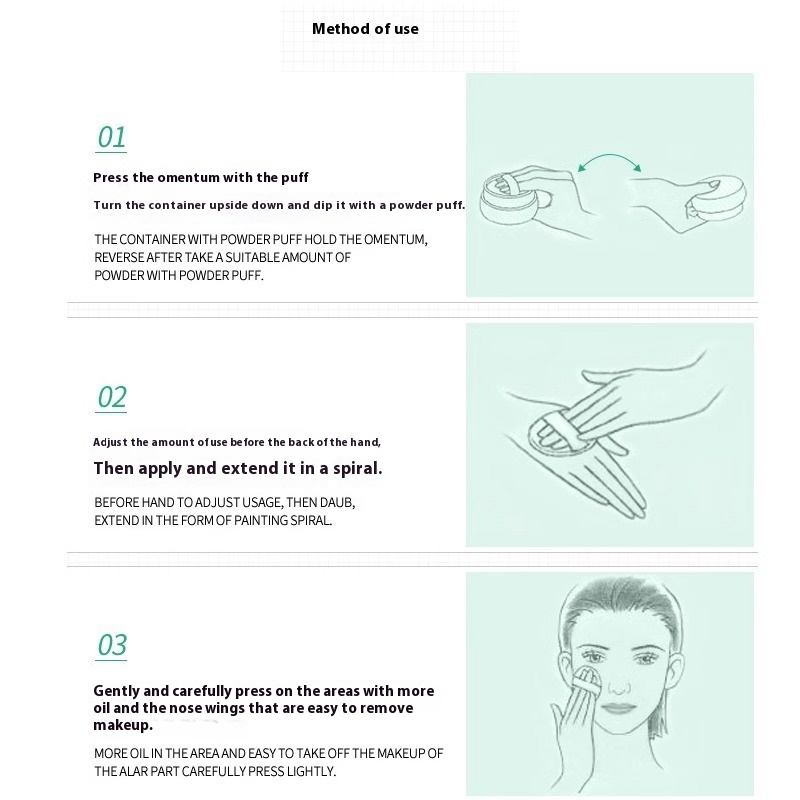 Method of use

01

Press the omentum with the puff

Turn the container upside down and dip it with a powder puff.

THE CONTAINER WITH POWDER PUFF HOLD THE OMENTUM, REVERSE AFTER TAKE A SUITABLE AMOUNT OF POWDER WITH POWDER PUFF.

02

Adjust the amount of use before the back of the hand,

Then apply and extend it in a spiral.

BEFORE HAND TO ADJUST USAGE, THEN DAUB, EXTEND IN THE FORM OF PAINTING SPIRAL.

03

Gently and carefully press on the areas with more oil and the nose wings that are easy to remove makeup.

MORE OIL IN THE AREA AND EASY TO TAKE OFF THE MAKEUP OF THE ALAR PART CAREFULLY PRESS LIGHTLY.