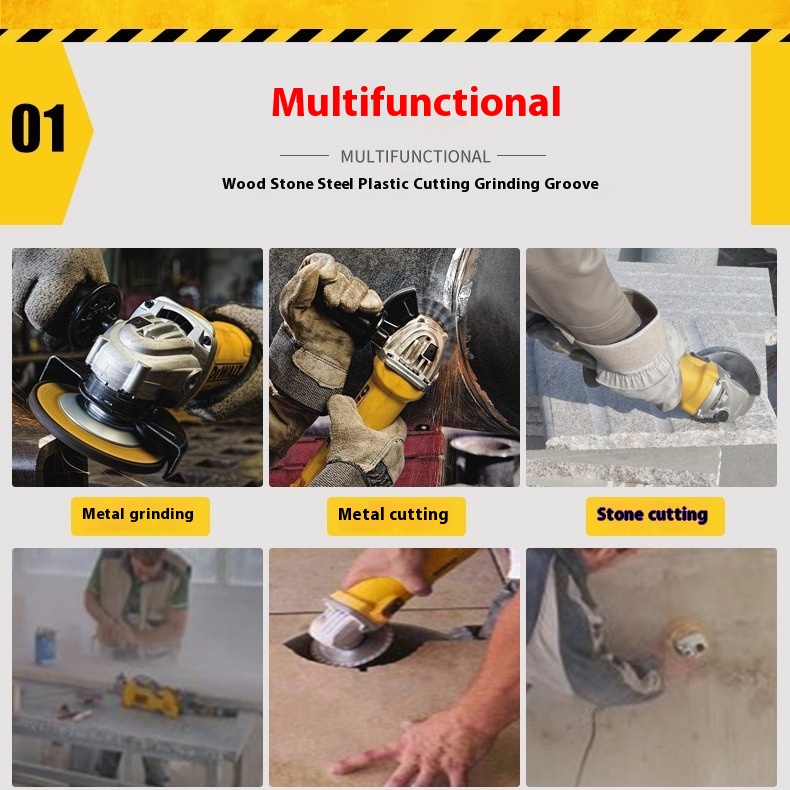 01

Multifunctional

MULTIFUNCTIONAL

Wood Stone Steel Plastic Cutting Grinding Groove

Metal grinding

Metal cutting

Stone cutting