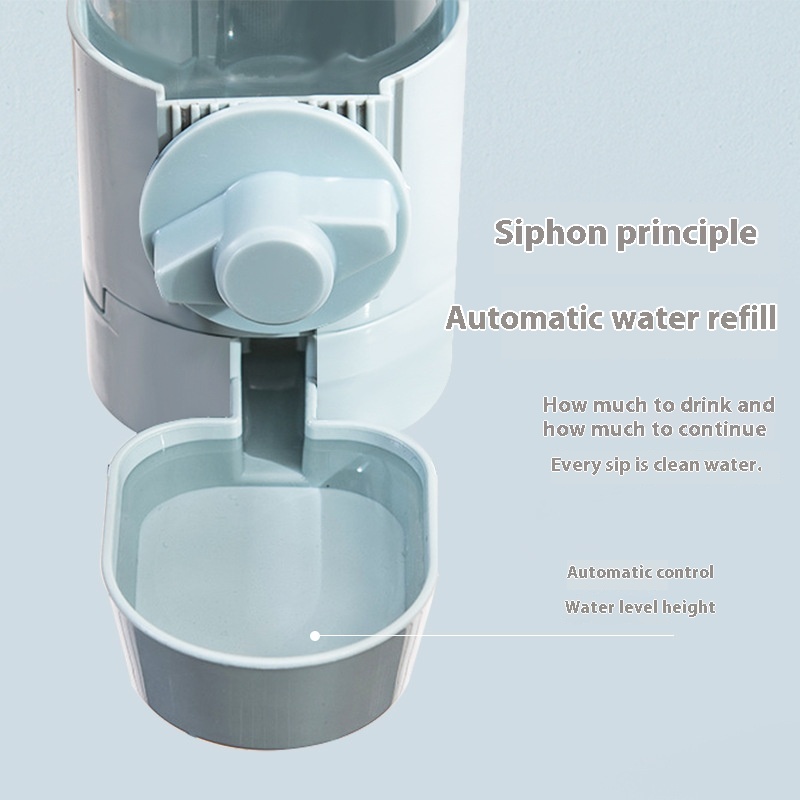 Siphon principle

Automatic water refill

How much to drink and how much to continue

Every sip is clean water.

Automatic control

Water level height