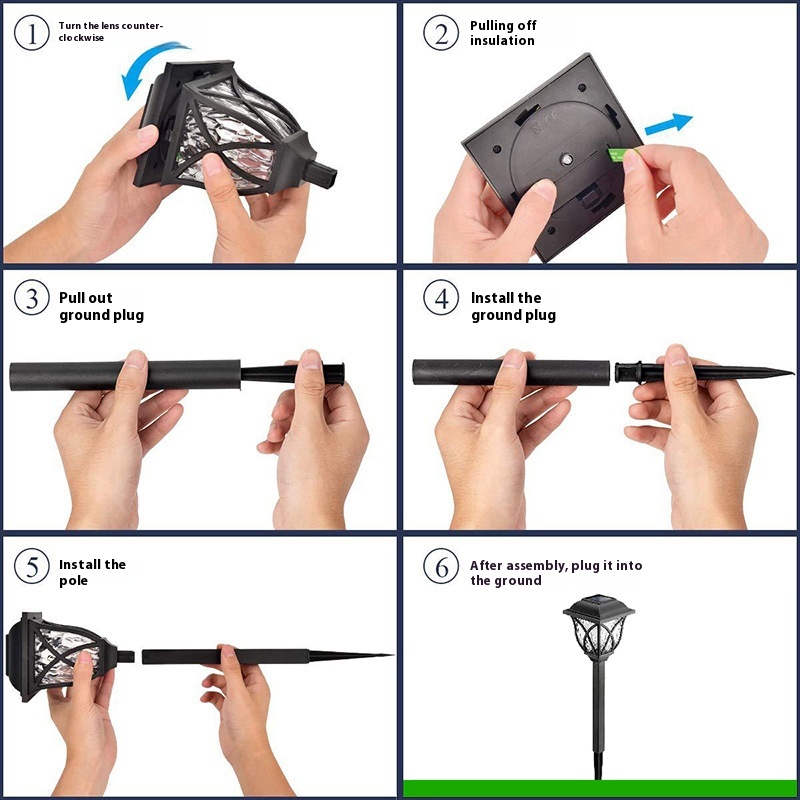 1 Turn the lens counter-clockwise

2 Pulling off insulation

3 Pull out ground plug

4 Install the ground plug

5 Install the pole

6 After assembly, plug it into the ground