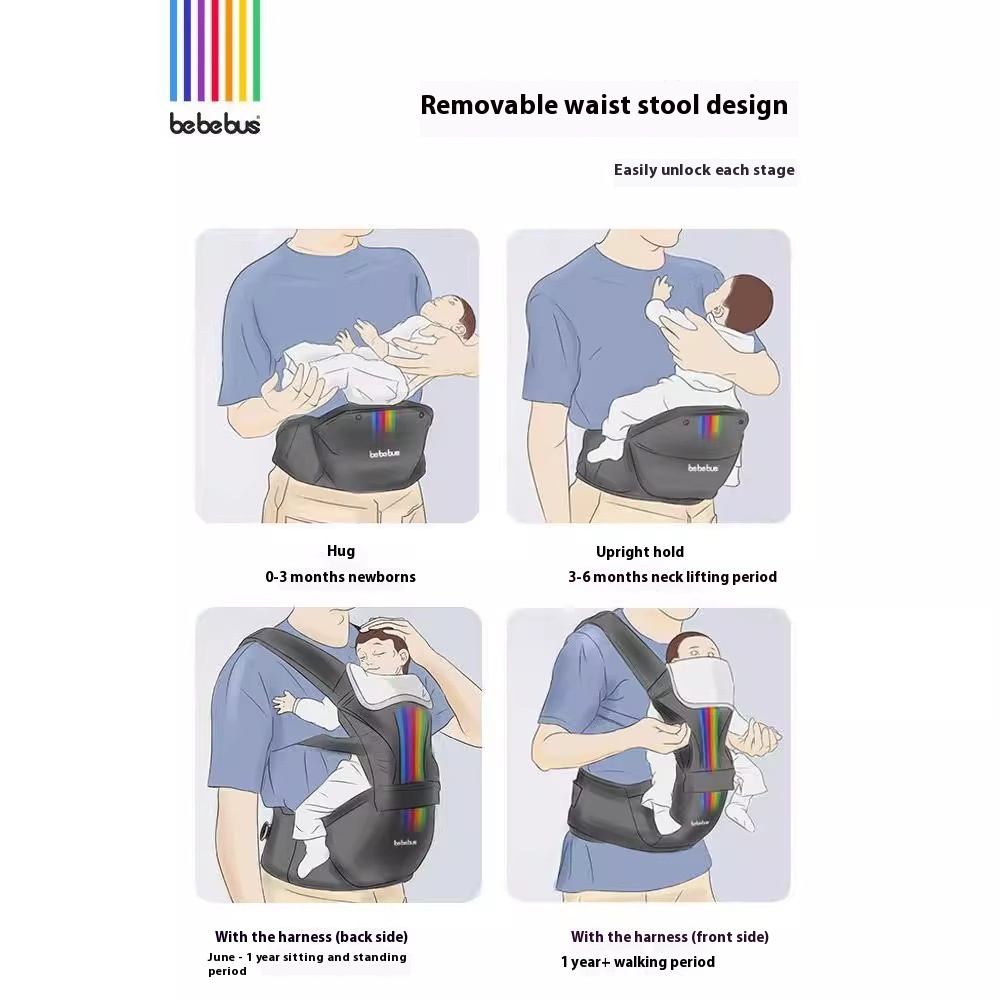 bebebus

Removable waist stool design

Easily unlock each stage

bebebus

bebebus

Hug
0-3 months newborns

Upright hold
3-6 months neck lifting period

bebebus

bebebus

With the harness (back side)
June - 1 year sitting and standing period

With the harness (front side)
1 year+ walking period