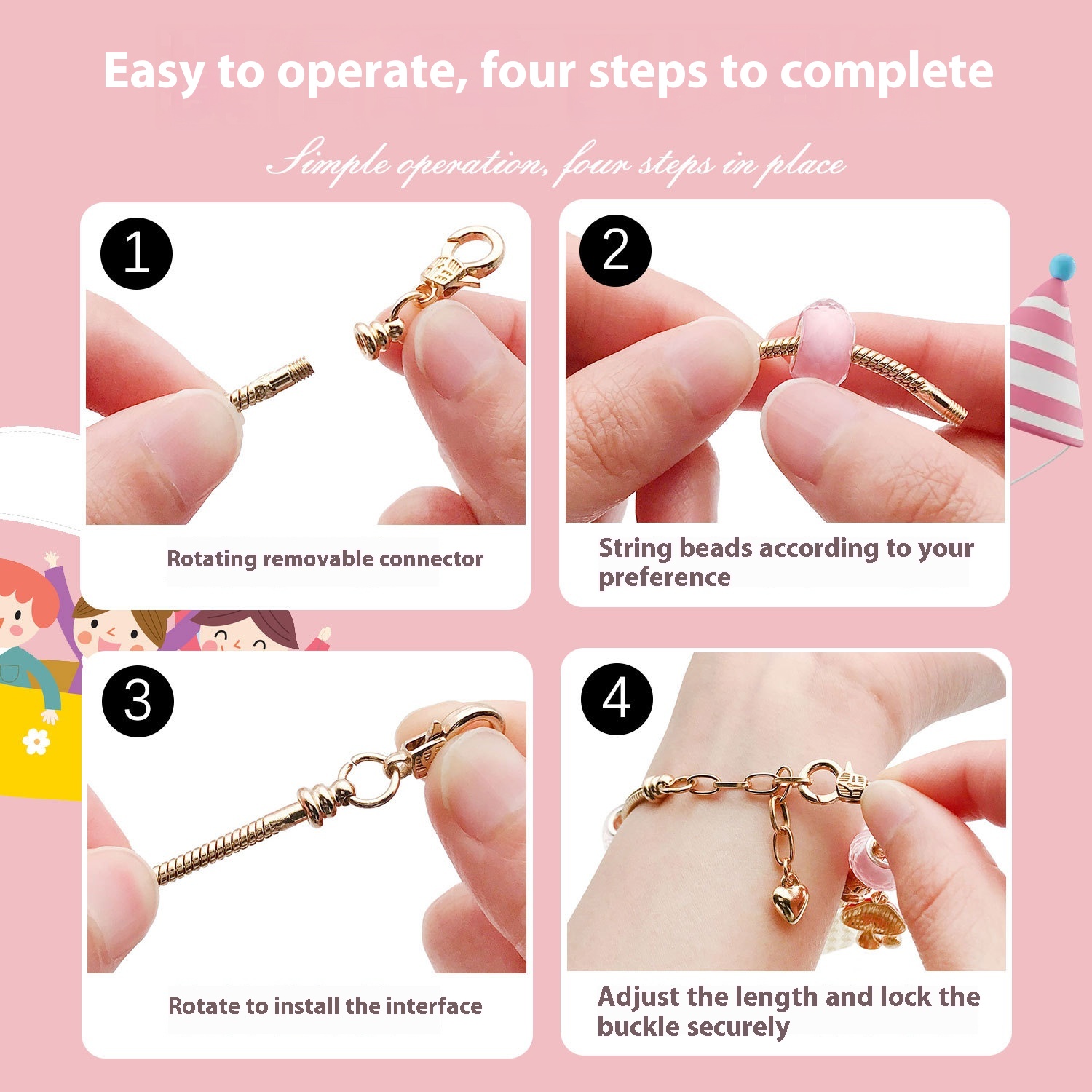 Easy to operate, four steps to complete

Simple operation, four steps in place

1

Rotating removable connector

2

String beads according to your preference

3

Rotate to install the interface

4

Adjust the length and lock the buckle securely