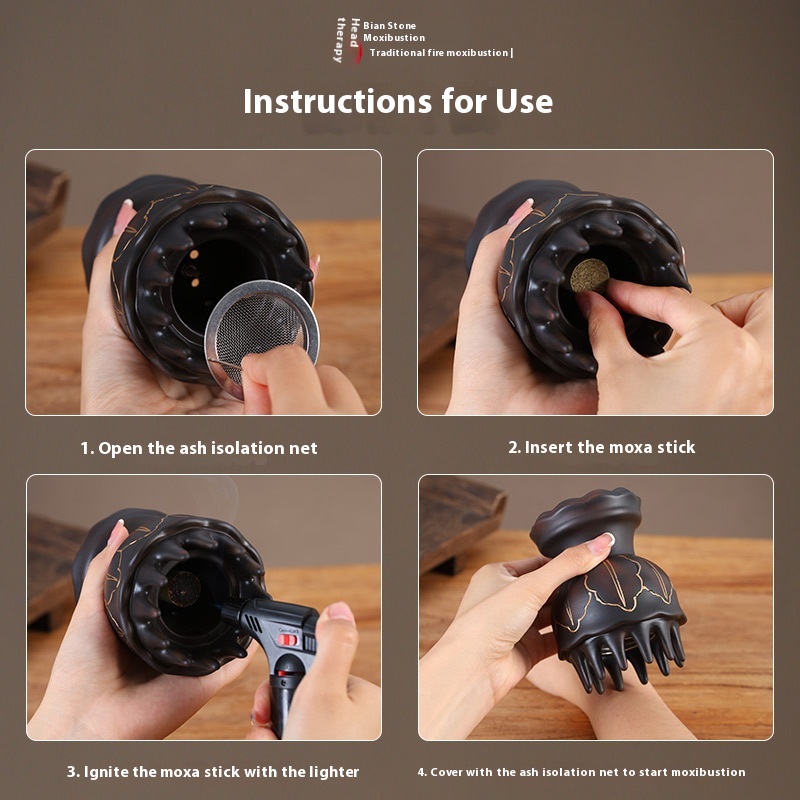 Head therapy
Bian Stone Moxibustion
Traditional fire moxibustion |

Instructions for Use

1. Open the ash isolation net

2. Insert the moxa stick

3. Ignite the moxa stick with the lighter

4. Cover with the ash isolation net to start moxibustion