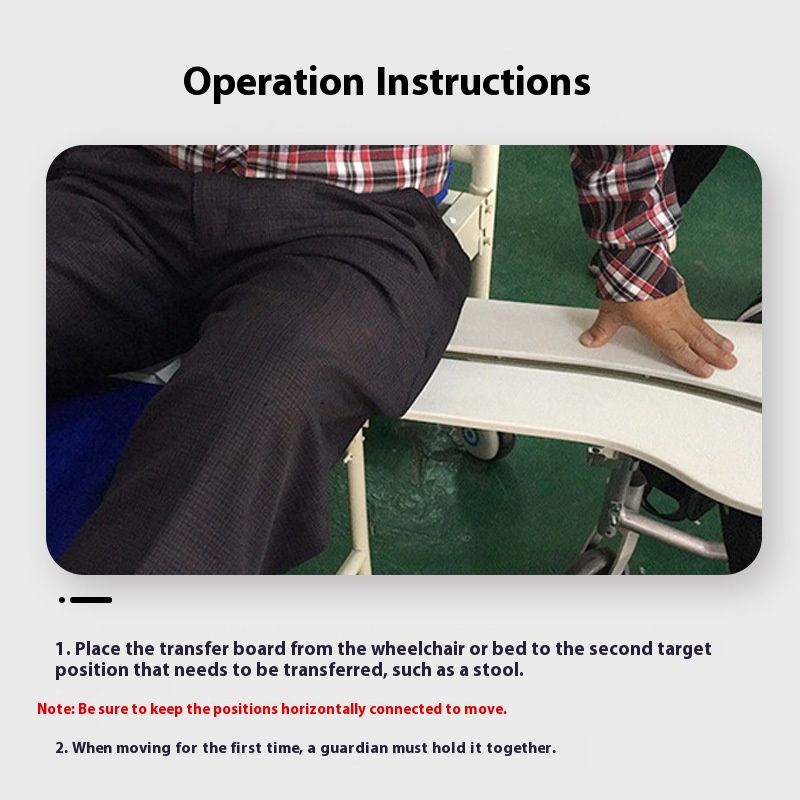 Operation Instructions

1. Place the transfer board from the wheelchair or bed to the second target position that needs to be transferred, such as a stool.

Note: Be sure to keep the positions horizontally connected to move.

2. When moving for the first time, a guardian must hold it together.