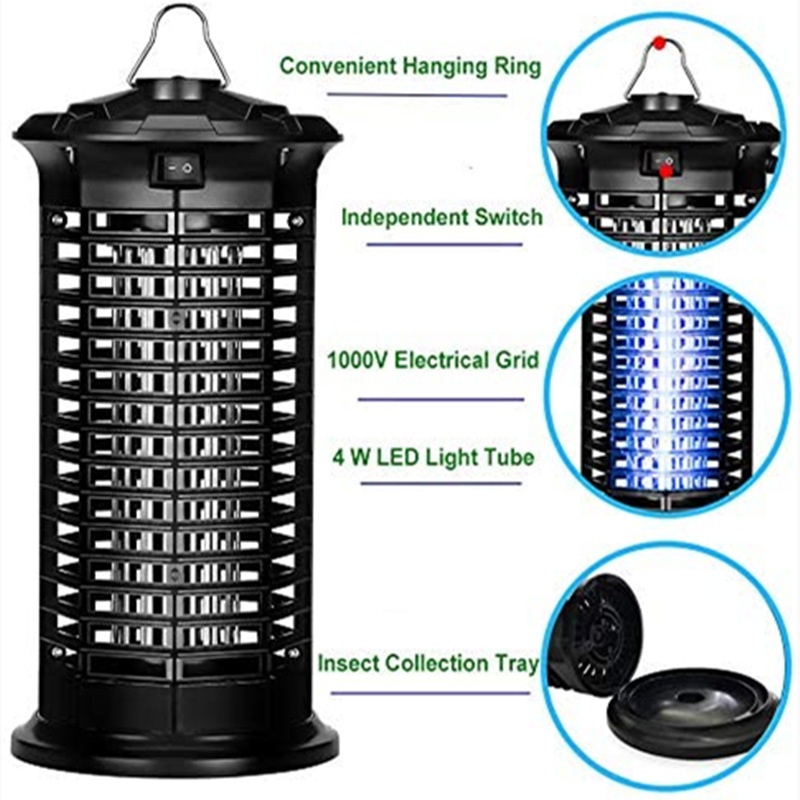 Convenient Hanging Ring

Independent Switch

1000V Electrical Grid

4 W LED Light Tube

Insect Collection Tray