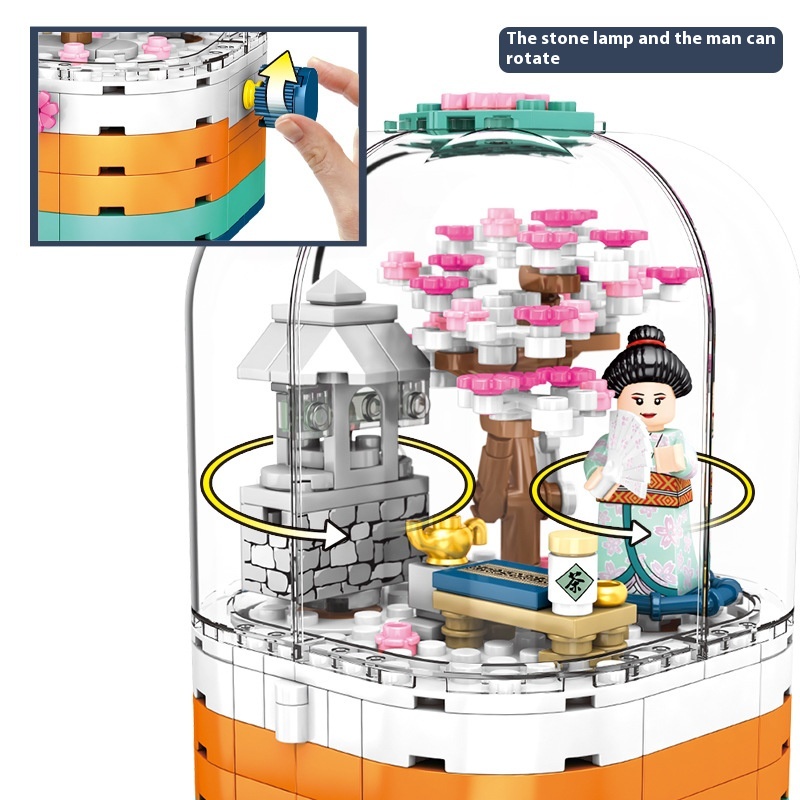 The stone lamp and the man can rotate

茶