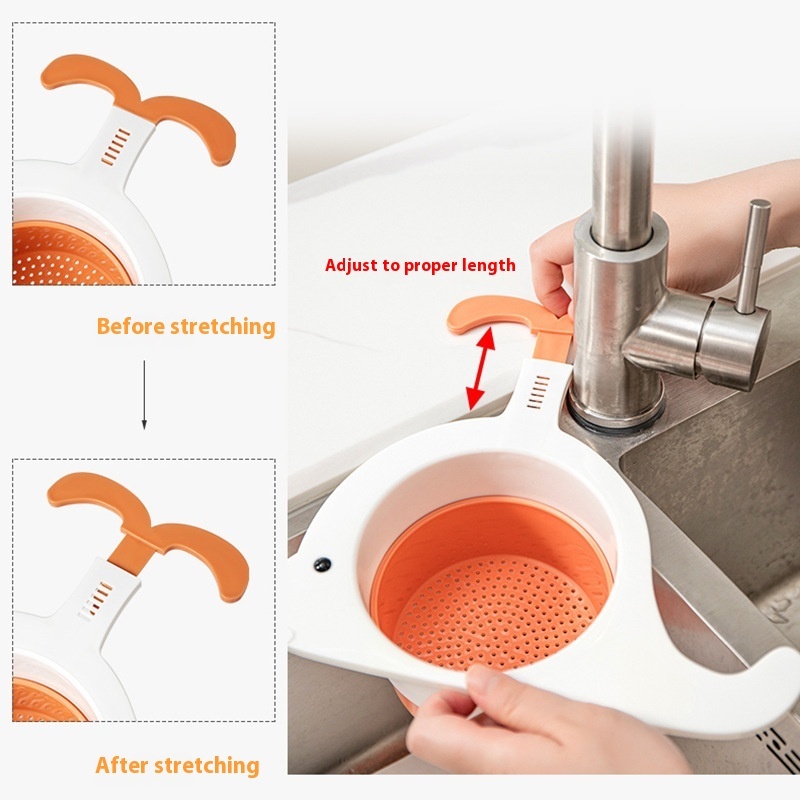 Before stretching

After stretching

Adjust to proper length