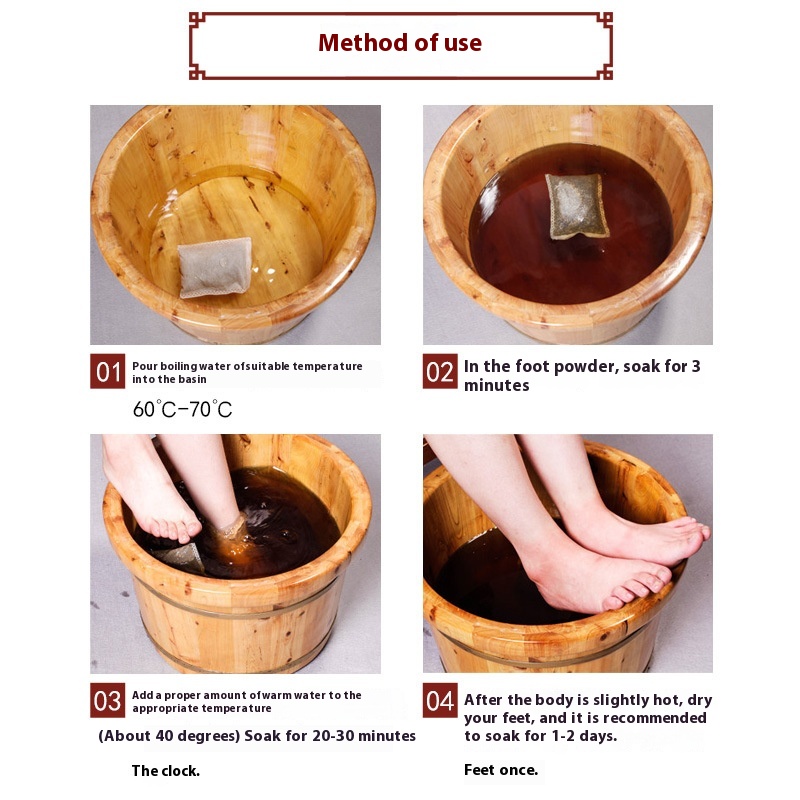 Method of use

01 Pour boiling water ofsuitable temperature into the basin

60°C–70°C

02 In the foot powder, soak for 3 minutes

03 Add a proper amount ofwarm water to the appropriate temperature

(About 40 degrees) Soak for 20-30 minutes

The clock.

04 After the body is slightly hot, dry your feet, and it is recommended to soak for 1-2 days.

Feet once.