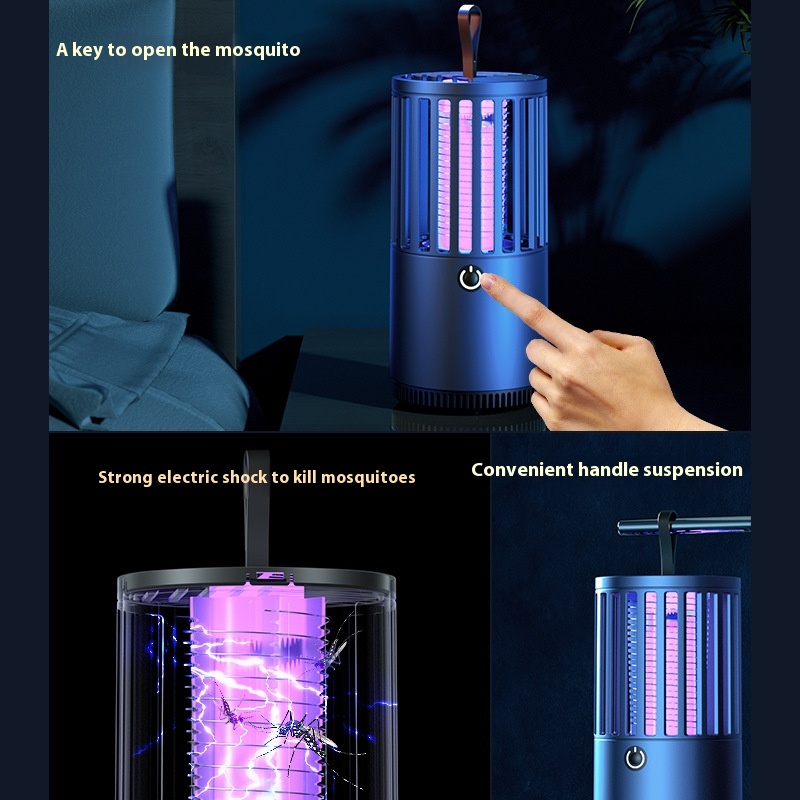 A key to open the mosquito

Strong electric shock to kill mosquitoes

Convenient handle suspension